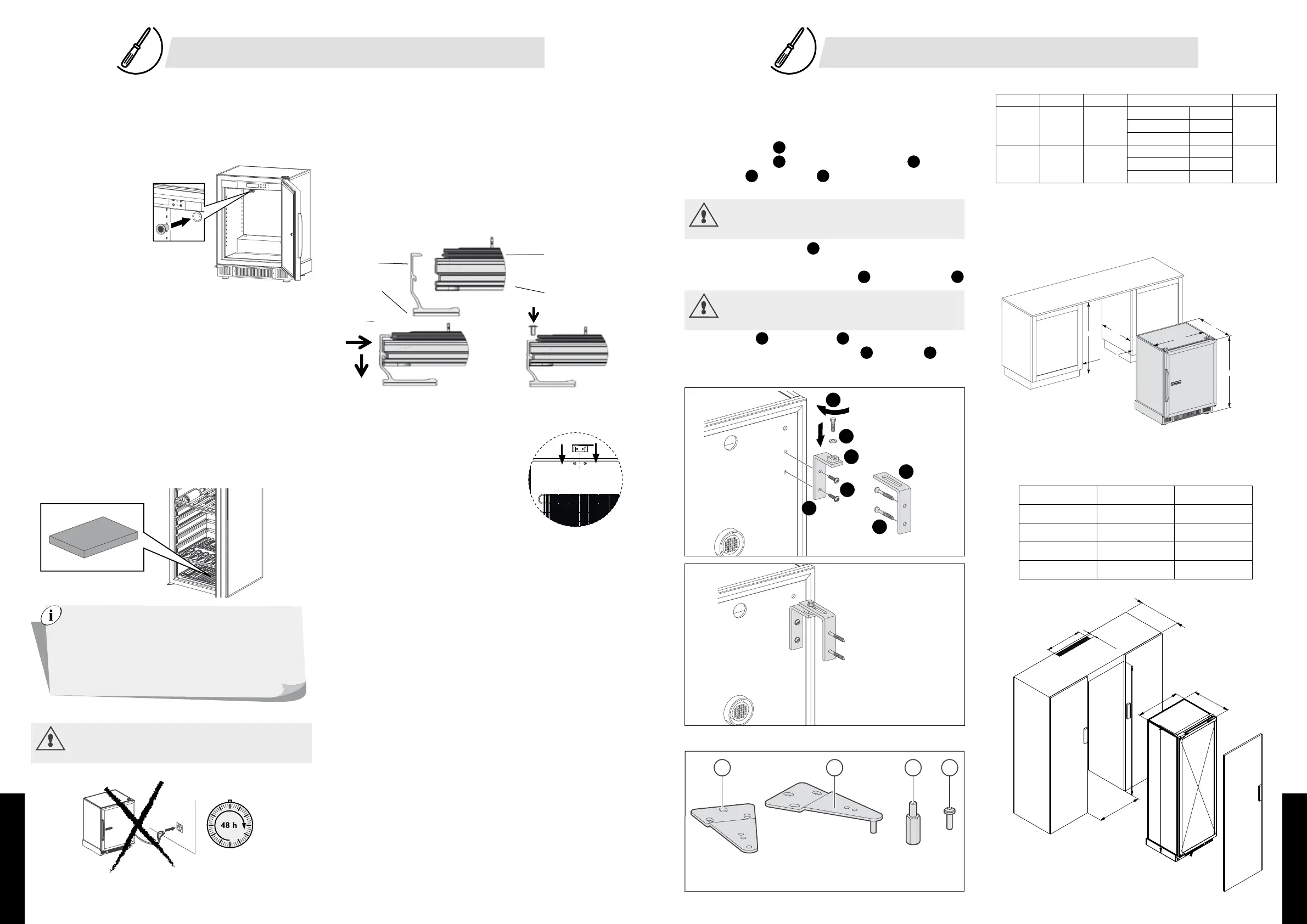 48 h