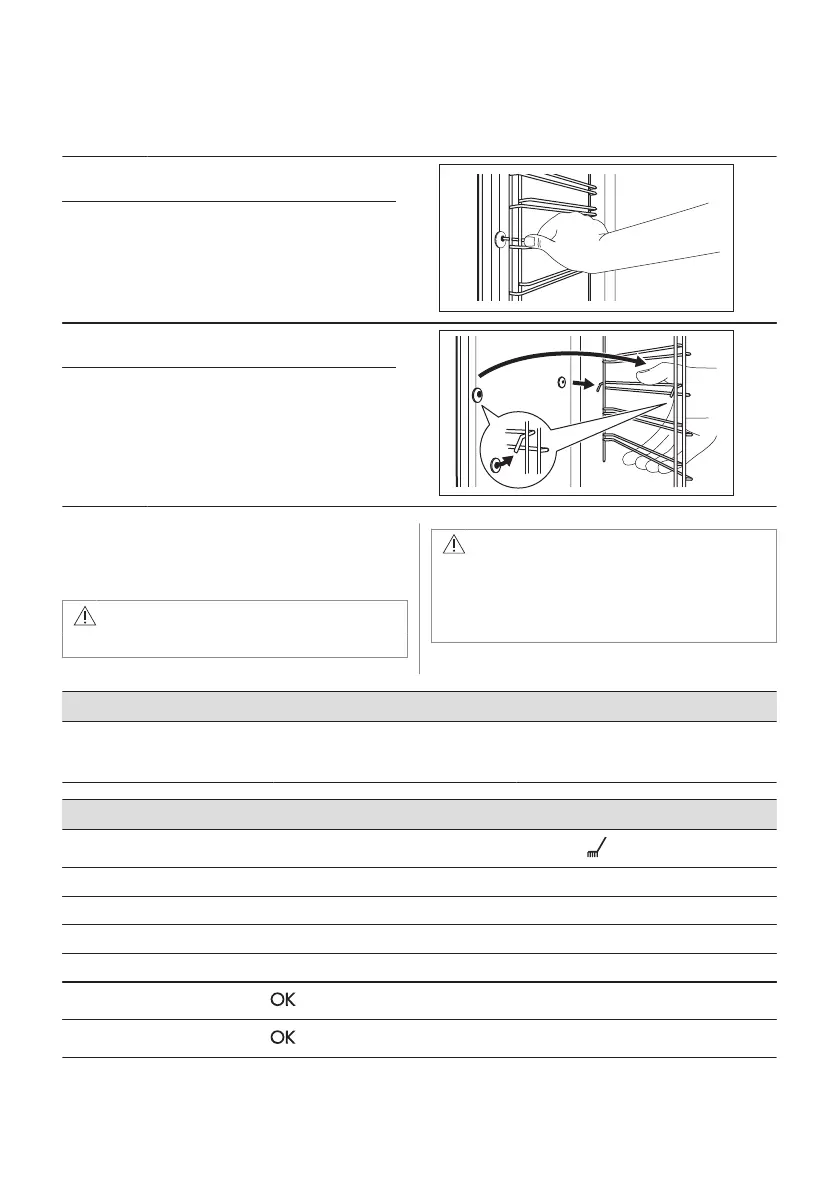 OK

OK