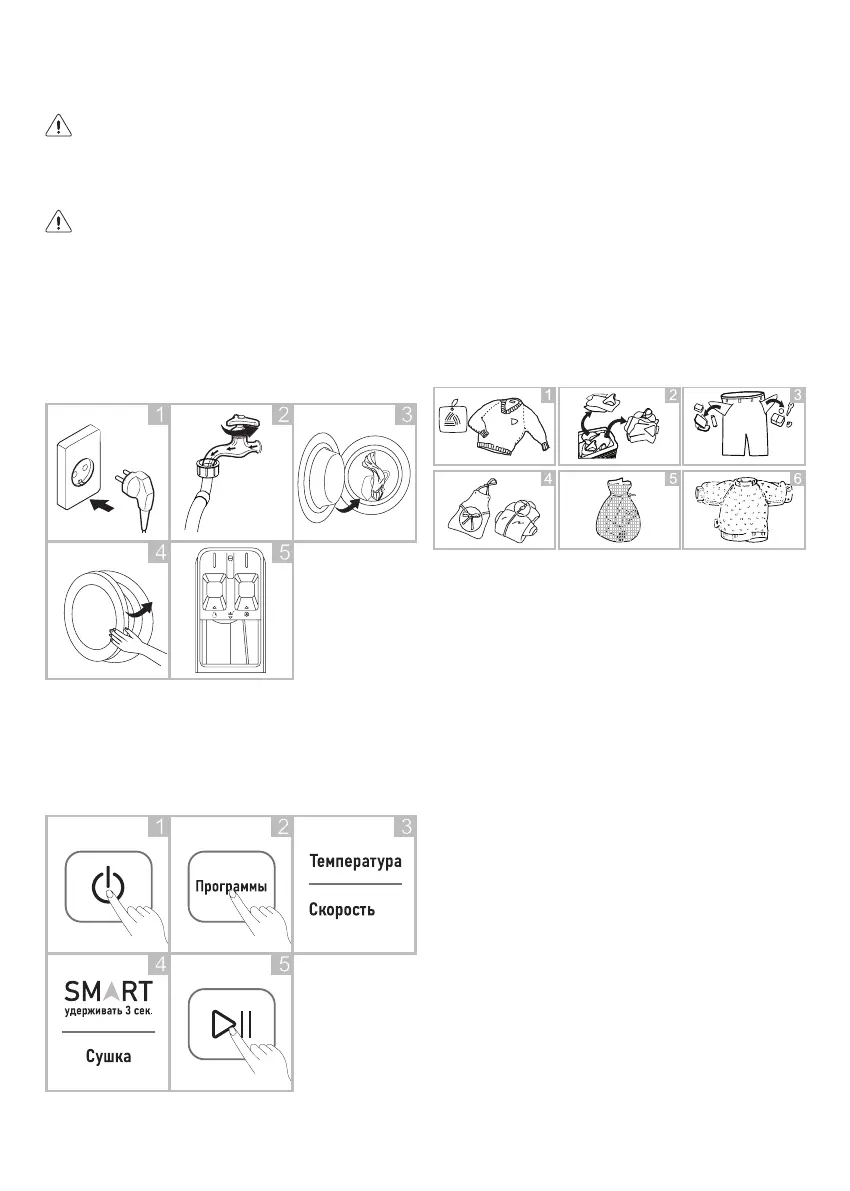 1 2 3

4 5

1 2 3

4 5 6

1 2 3

Программы

Температура

Скорость

4 5

SMART
удерживать 3 сек.

Сушка