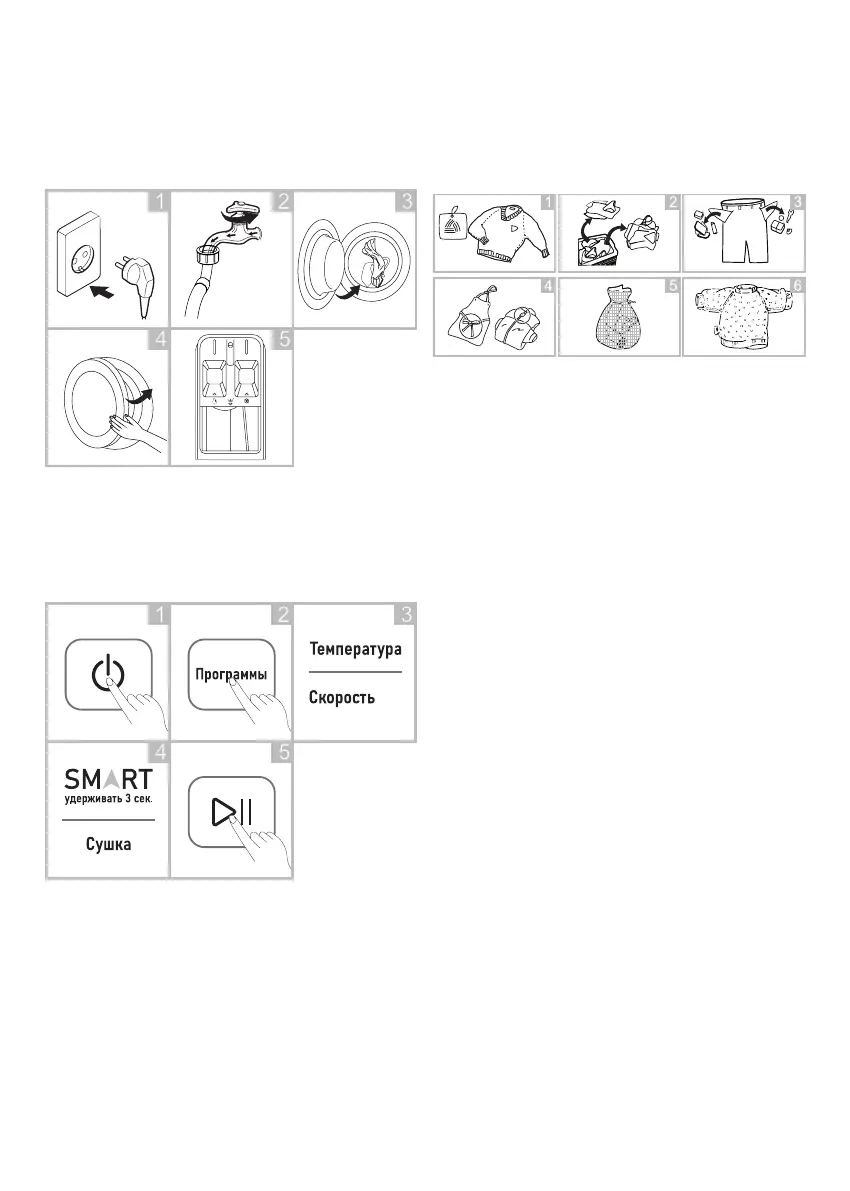 1
2
3
4
5

1
2
3
4
5
6

1
2
Программы
3
Температура
Скорость
4
SMART
удерживать 3 сек.
Сушка
5