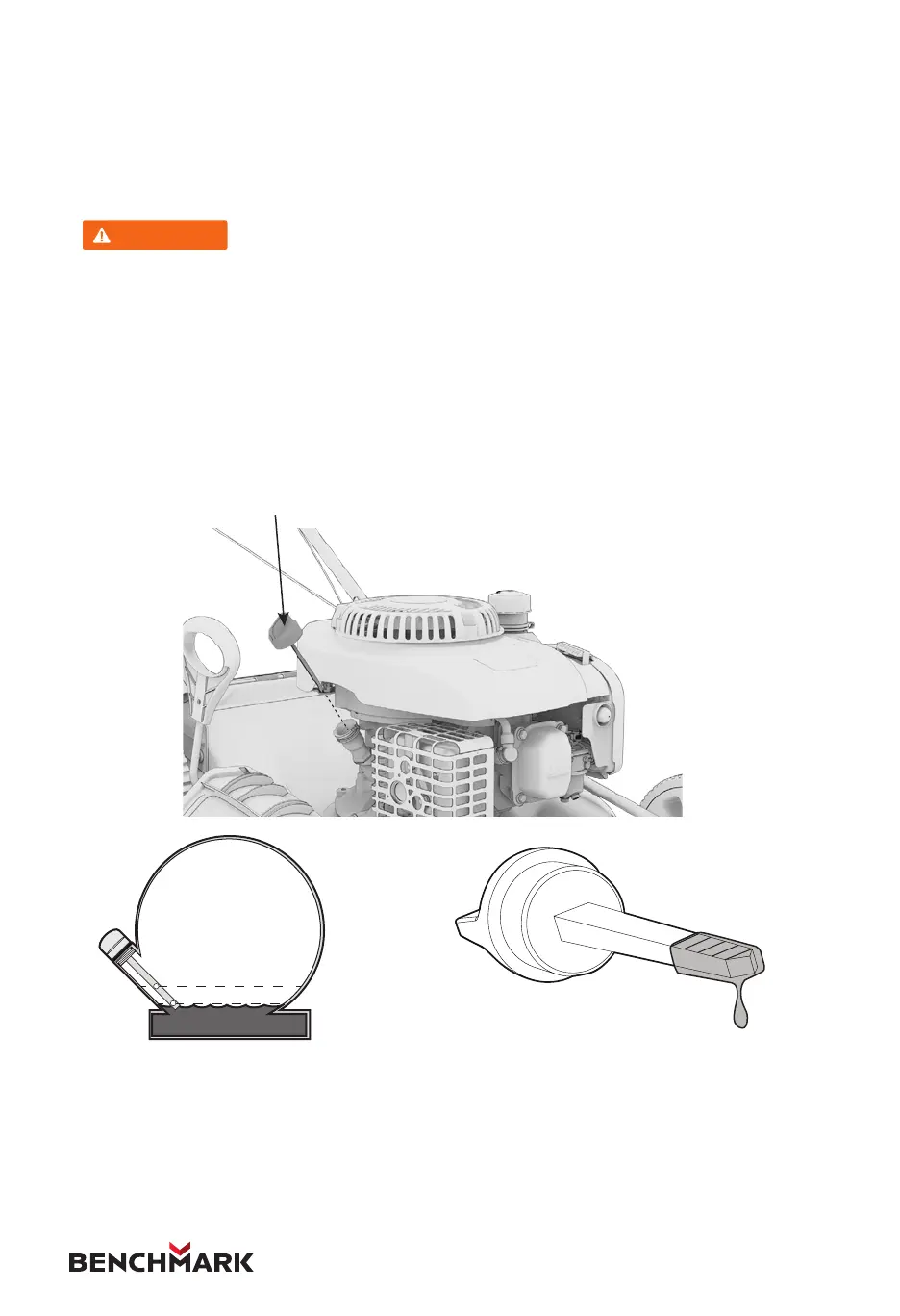 BENCHMARK