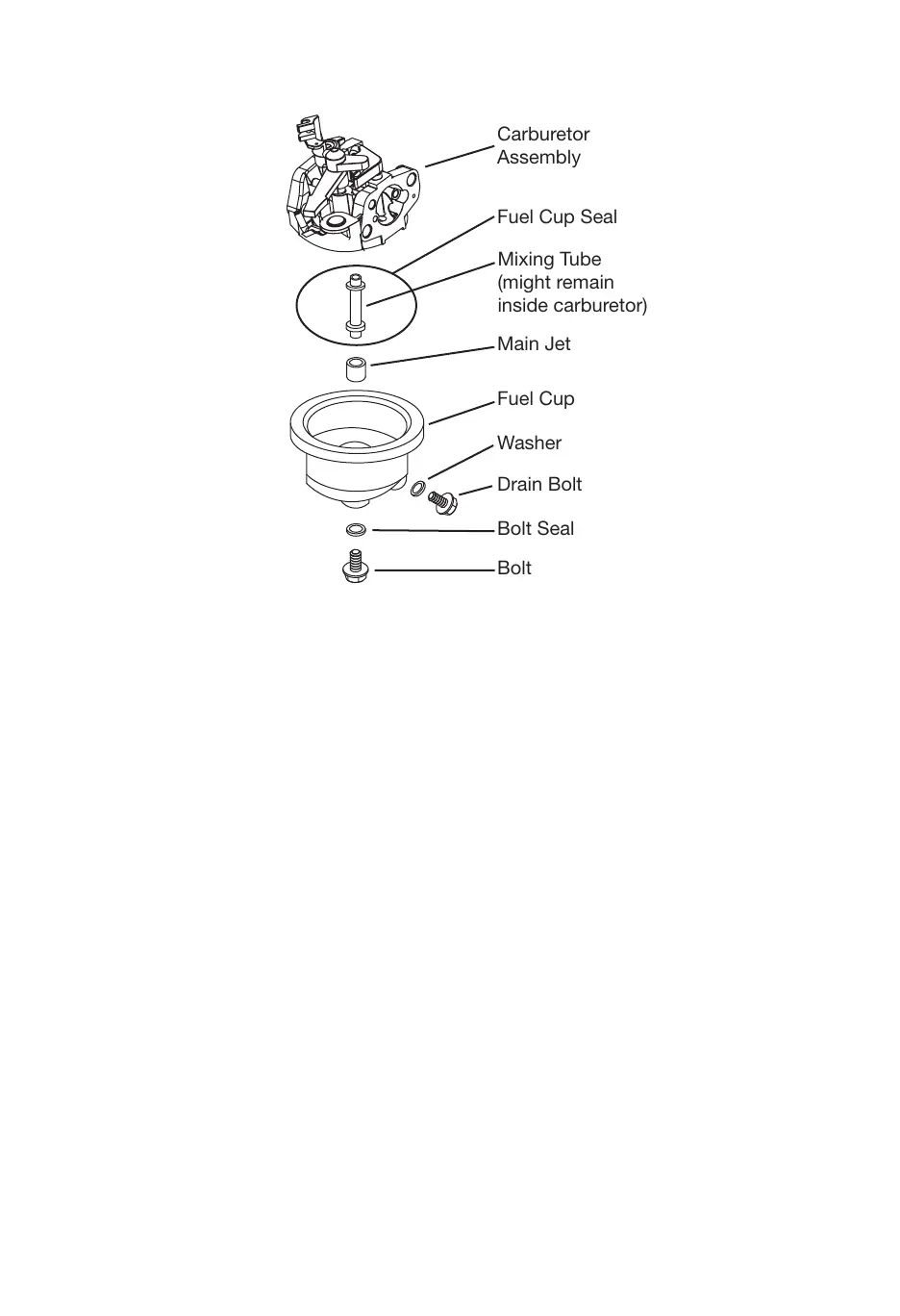 Carburetor Assembly

Fuel Cup Seal

Mixing Tube (might remain inside carburetor)

Main Jet

Fuel Cup

Washer

Drain Bolt

Bolt Seal

Bolt