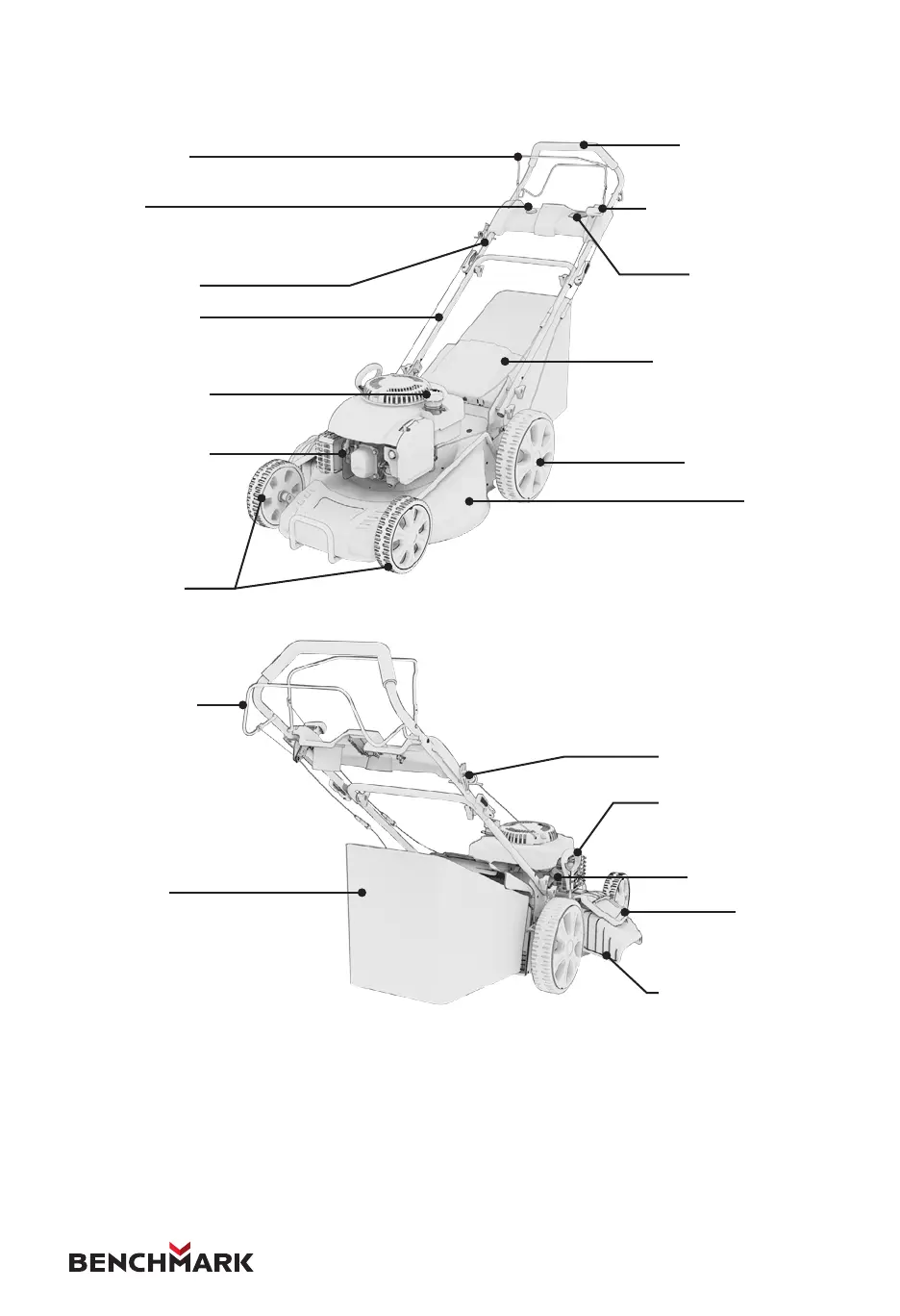 BENCHMARK