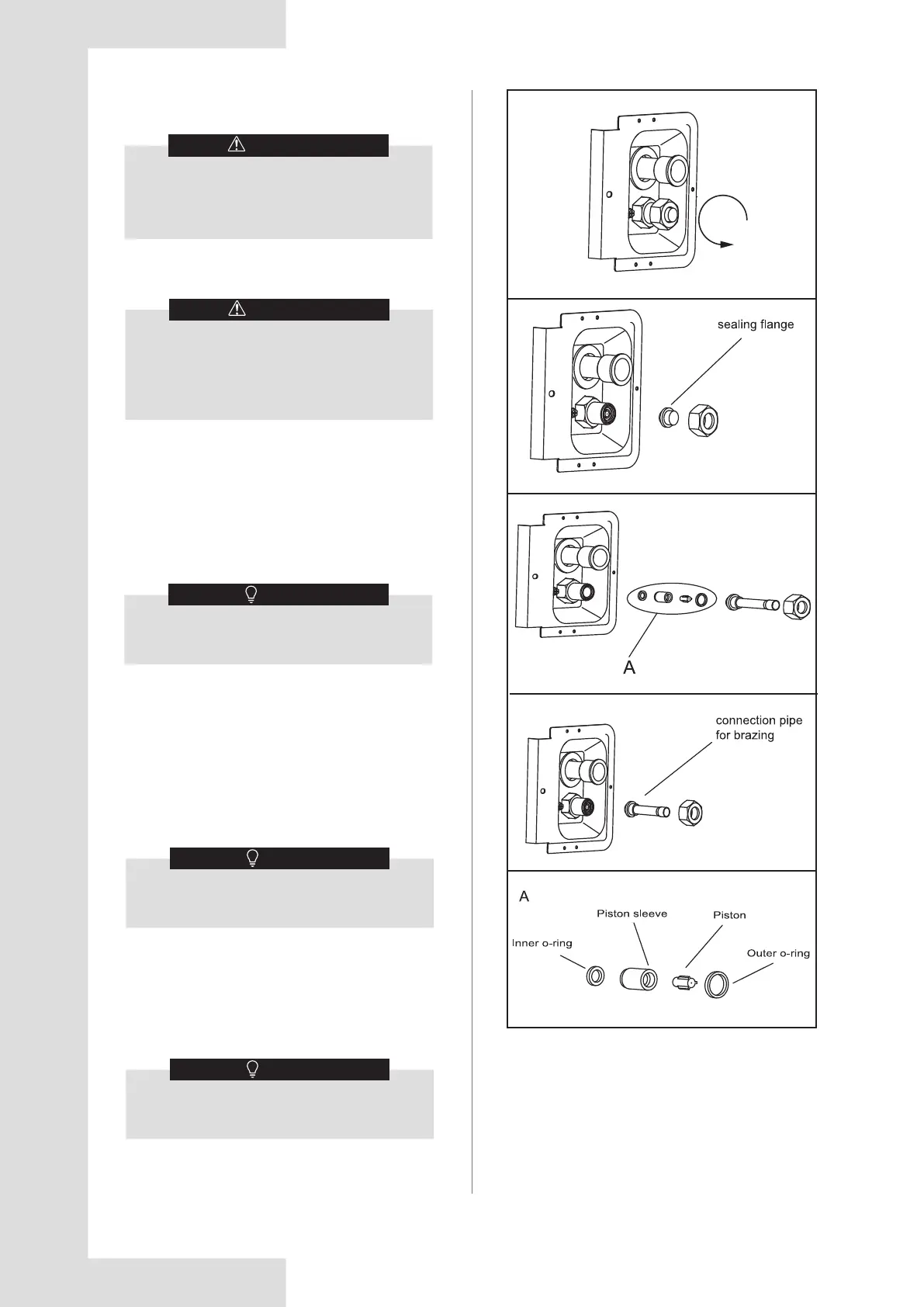 sealing flange

A

connection pipe for brazing

A

Piston sleeve

Piston

Inner o-ring

Outer o-ring