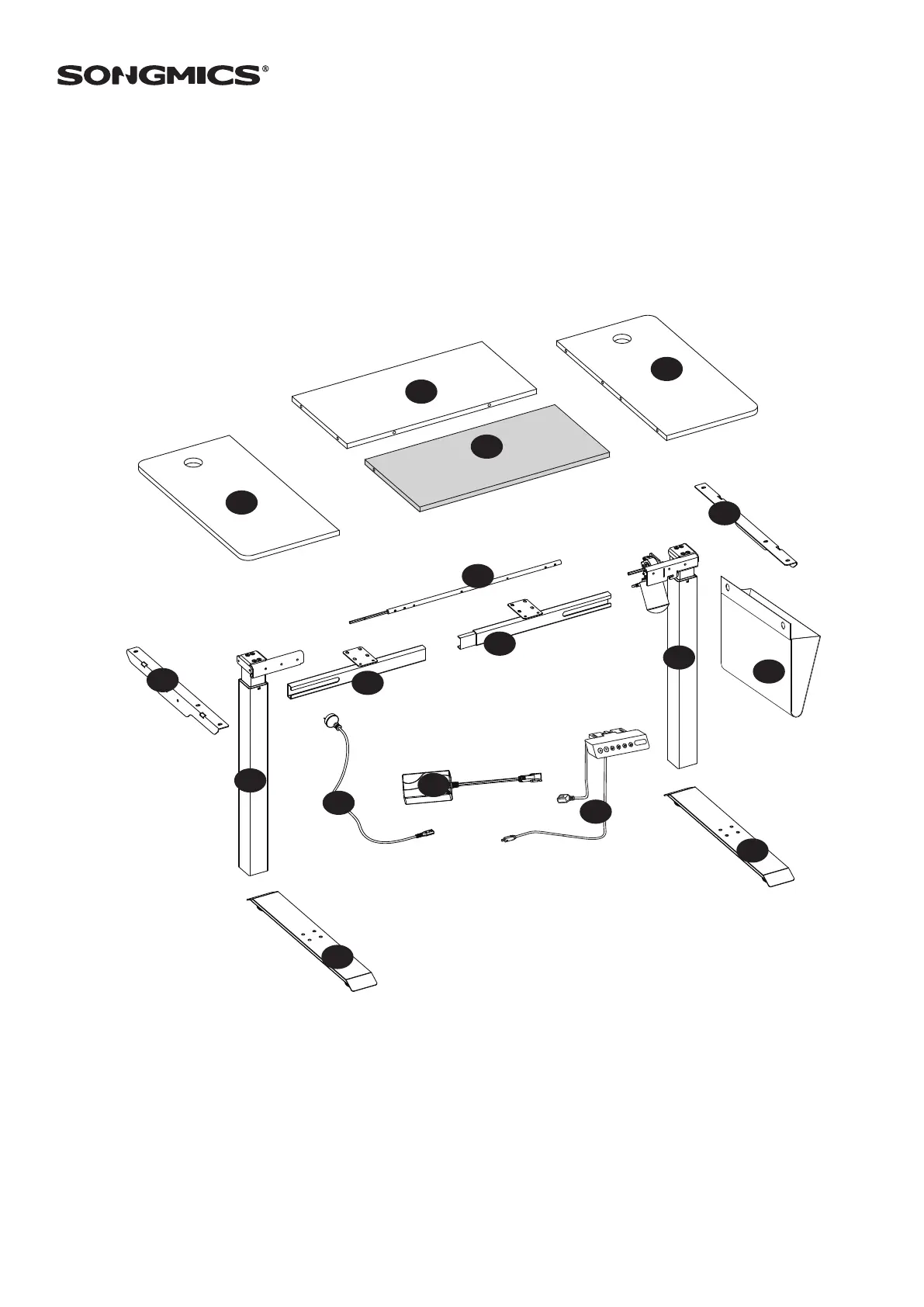 SONGMICS®