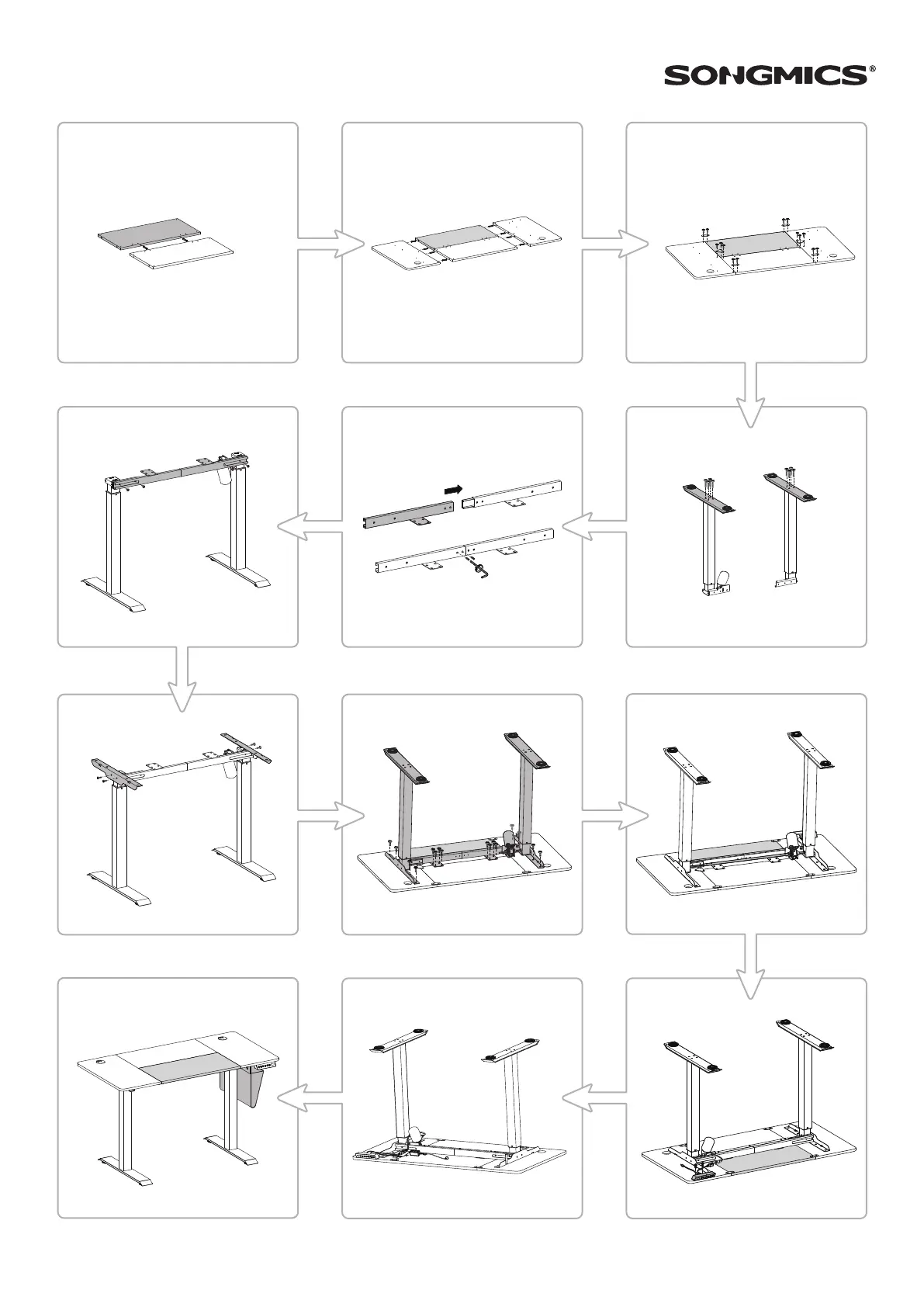 SONGMICS®