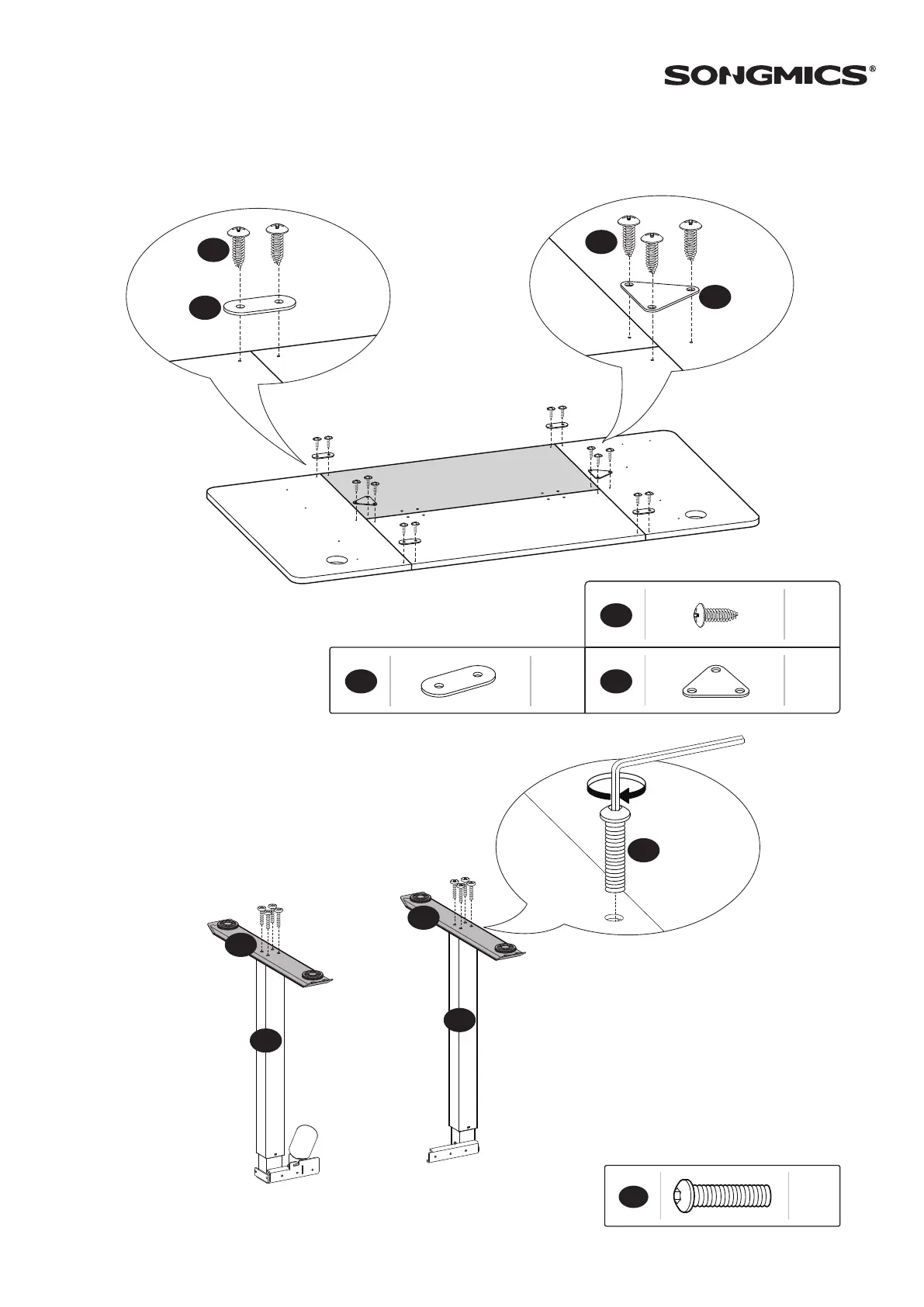 SONGMICS®