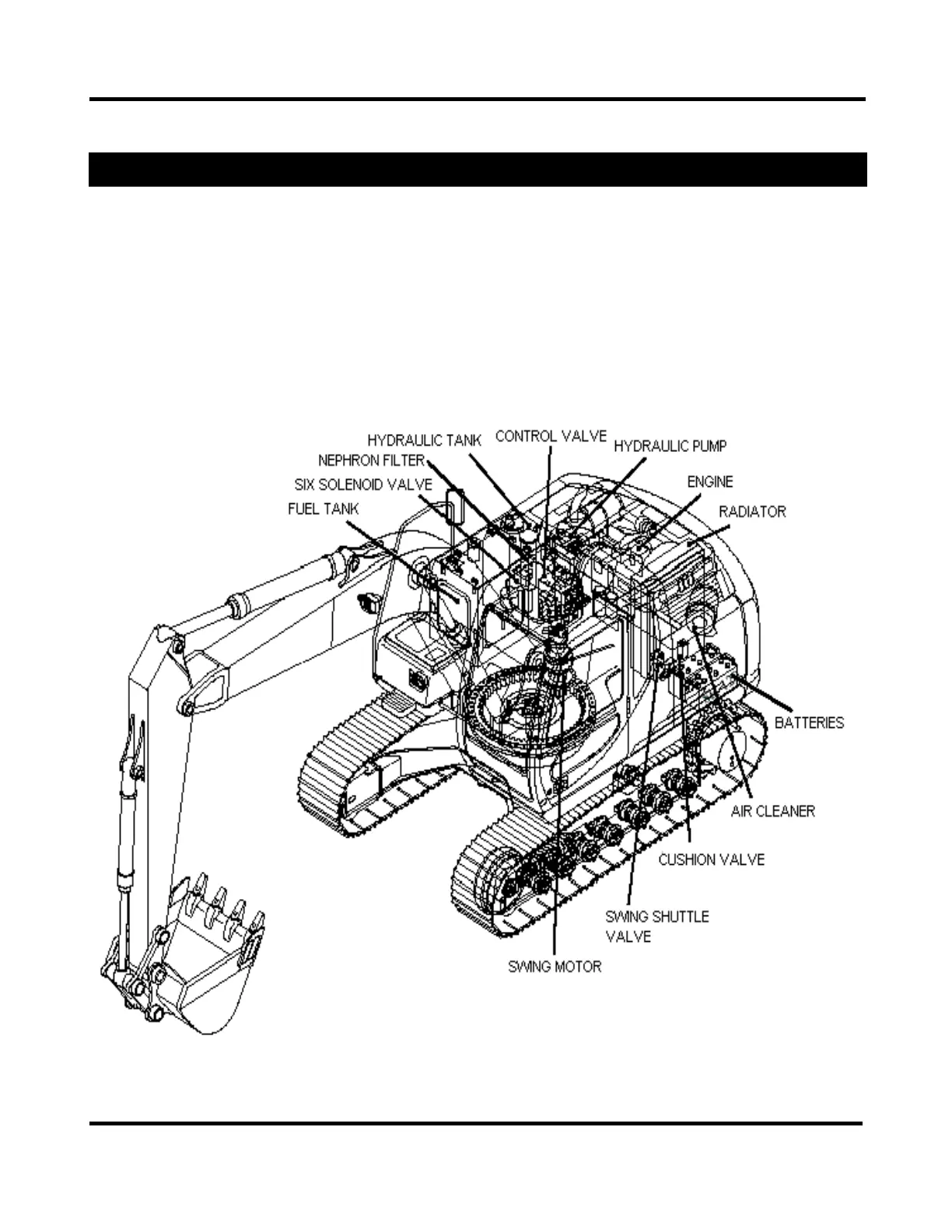 HYDRAULIC TANK
CONTROL VALVE
HYDRAULIC PUMP
NEPHRON FILTER
SIX SOLENOID VALVE
ENGINE
FUEL TANK
RADIATOR
BATTERIES
AIR CLEANER
CUSHION VALVE
SWING SHUTTLE VALVE
SWING MOTOR