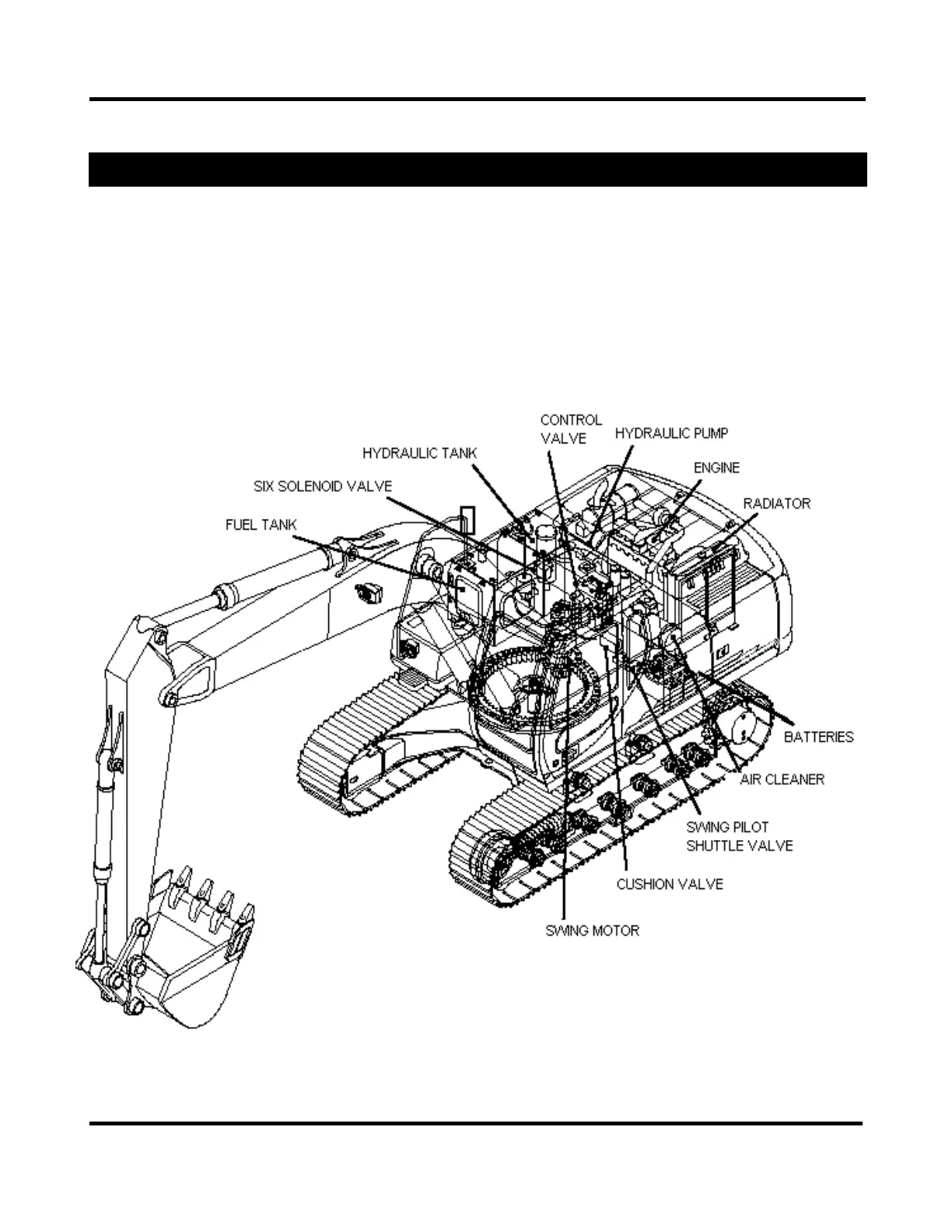 CONTROL VALVE

HYDRAULIC PUMP

HYDRAULIC TANK

ENGINE

SIX SOLENOID VALVE

RADIATOR

FUEL TANK

BATTERIES

AIR CLEANER

SWING PILOT SHUTTLE VALVE

CUSHION VALVE

SWING MOTOR