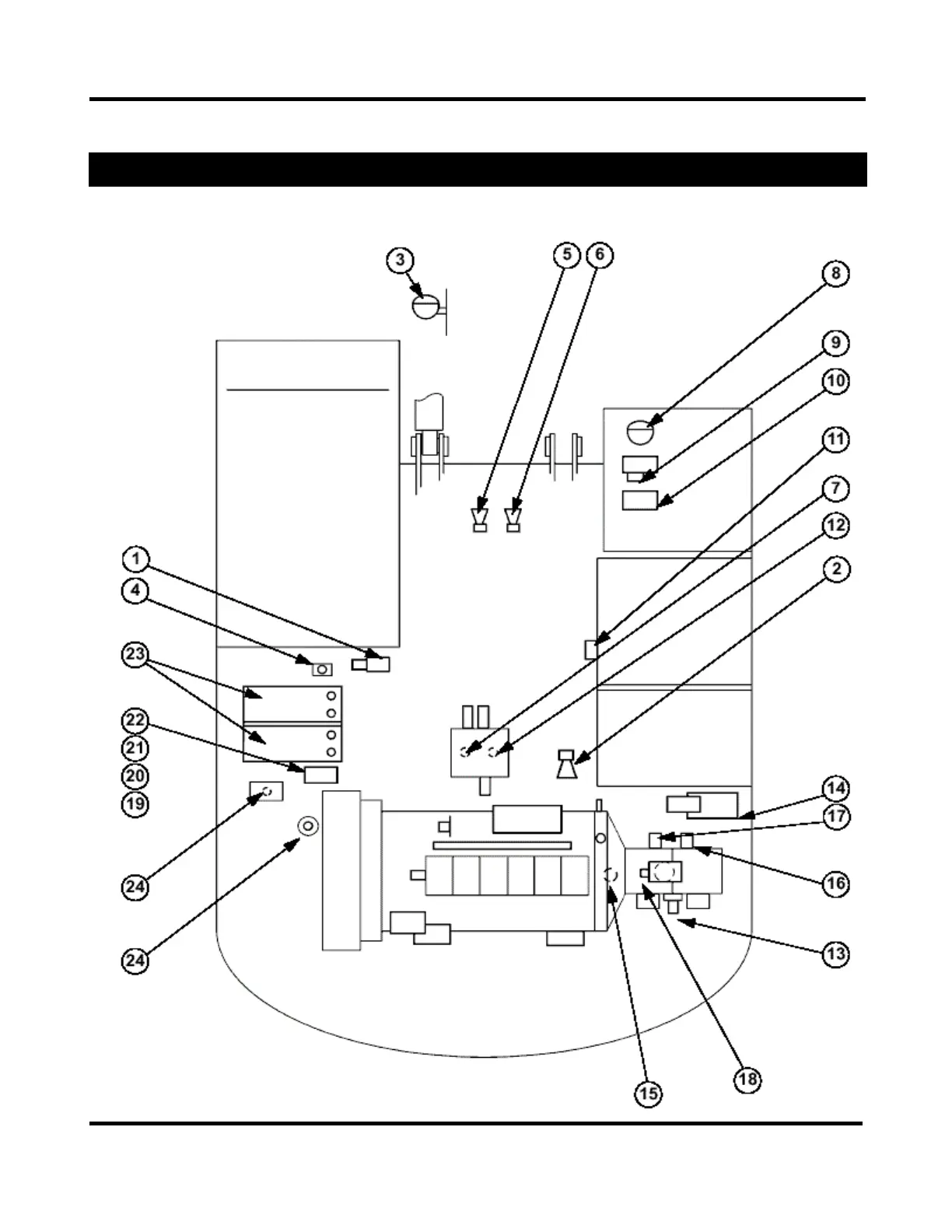 3
5
6
8
9
10
11
7
12
2
1
4
23
22
21
20
19
24
24
14
17
16
13
18
15