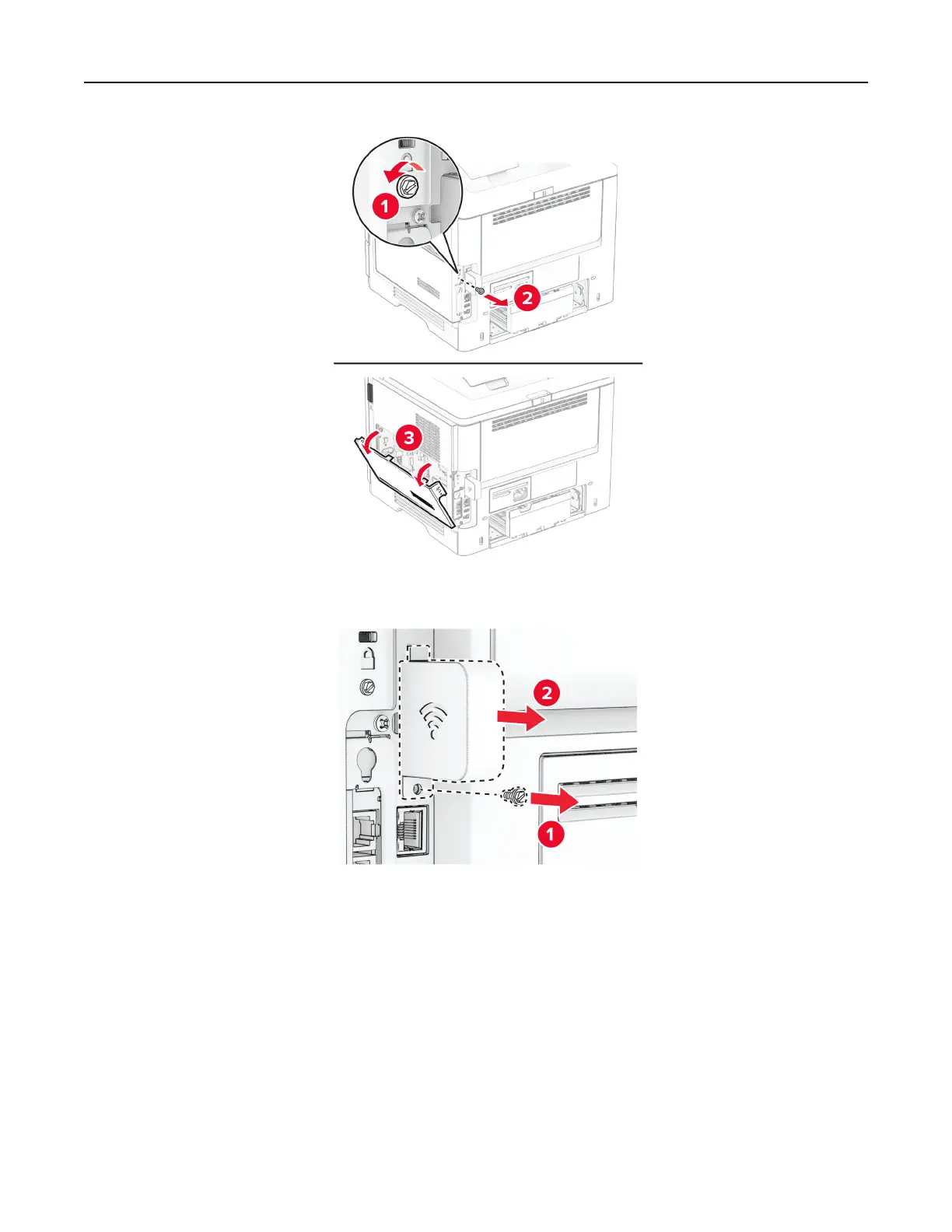 1

2

3

2

1