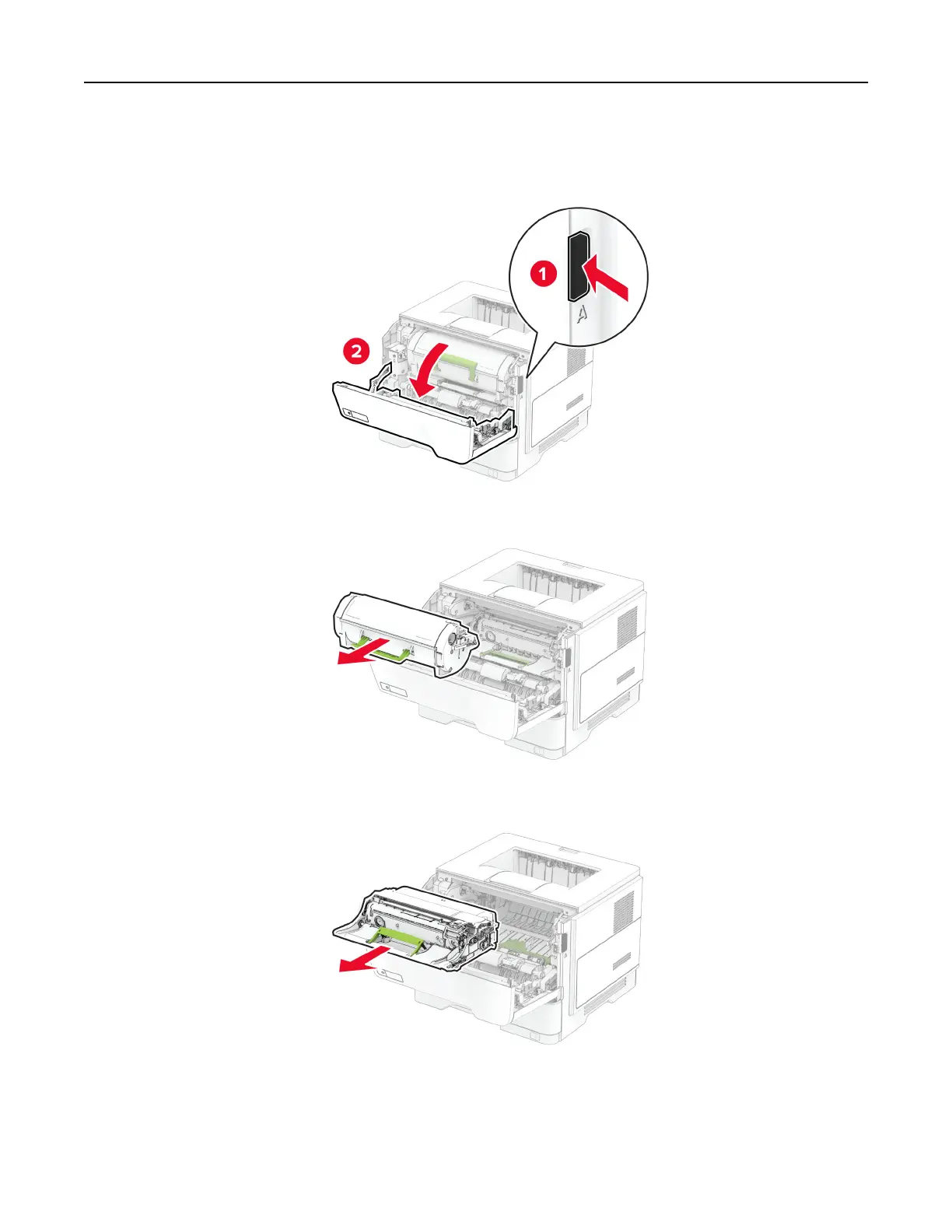 1

2

A