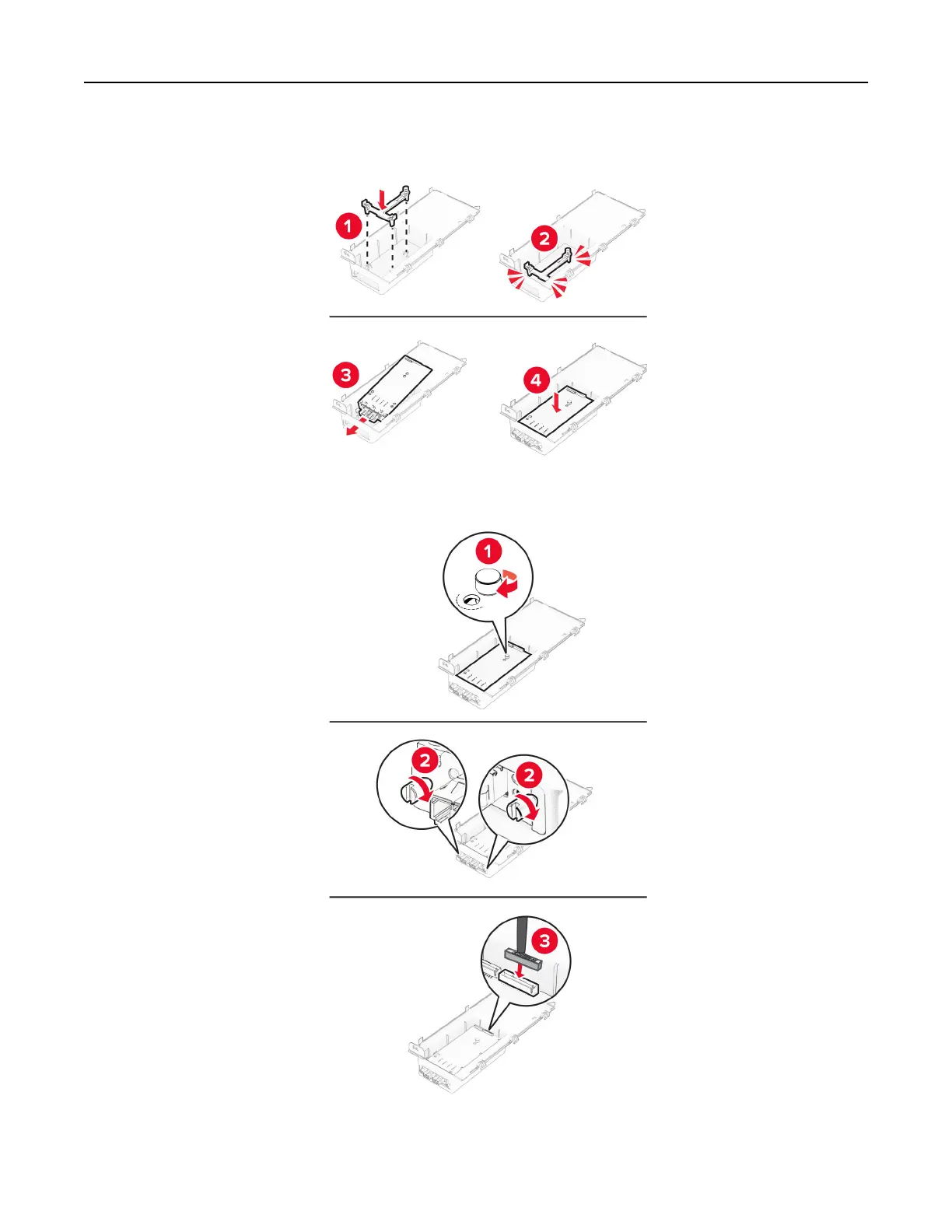 1

2

3

4

1

2

2

3