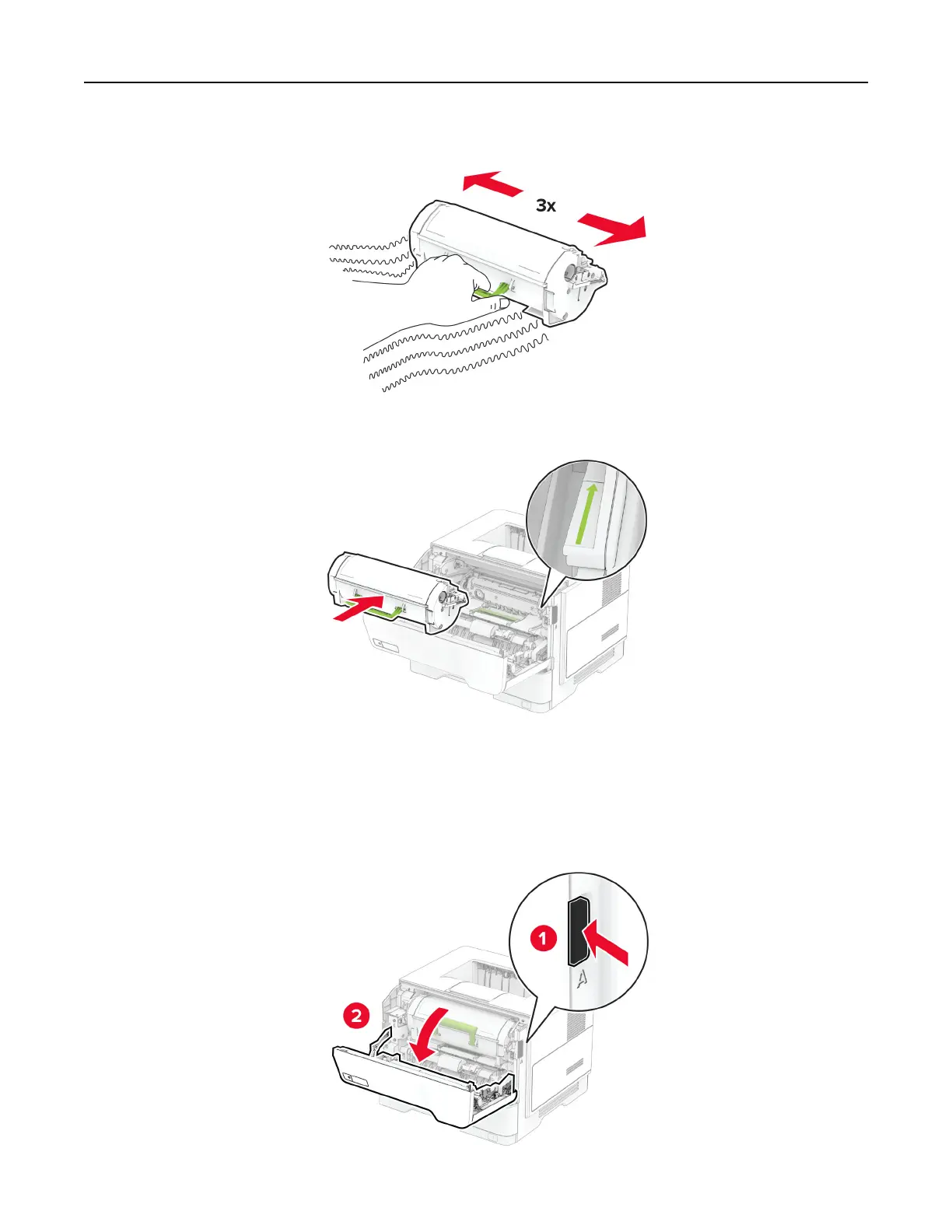 3x

1

A

2