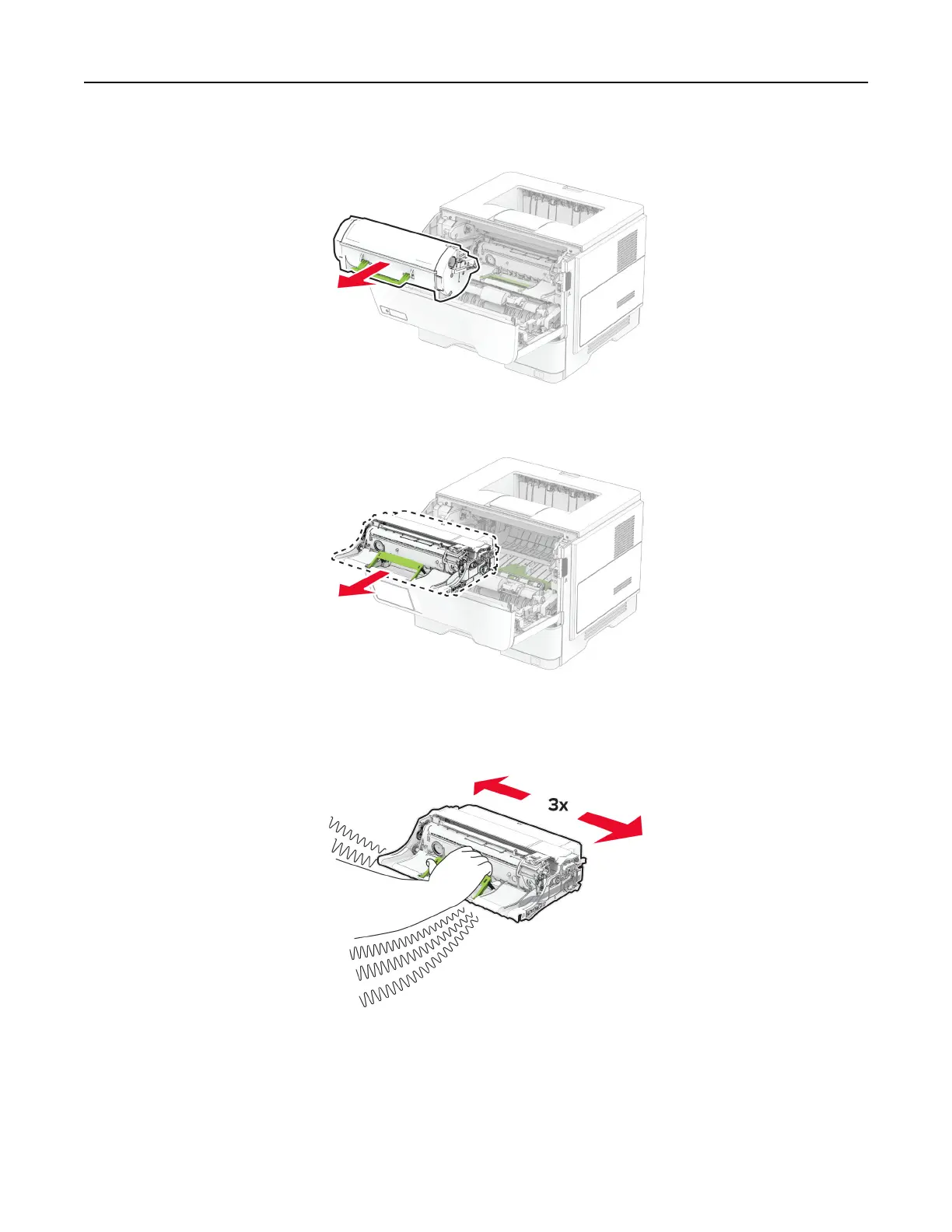 3x