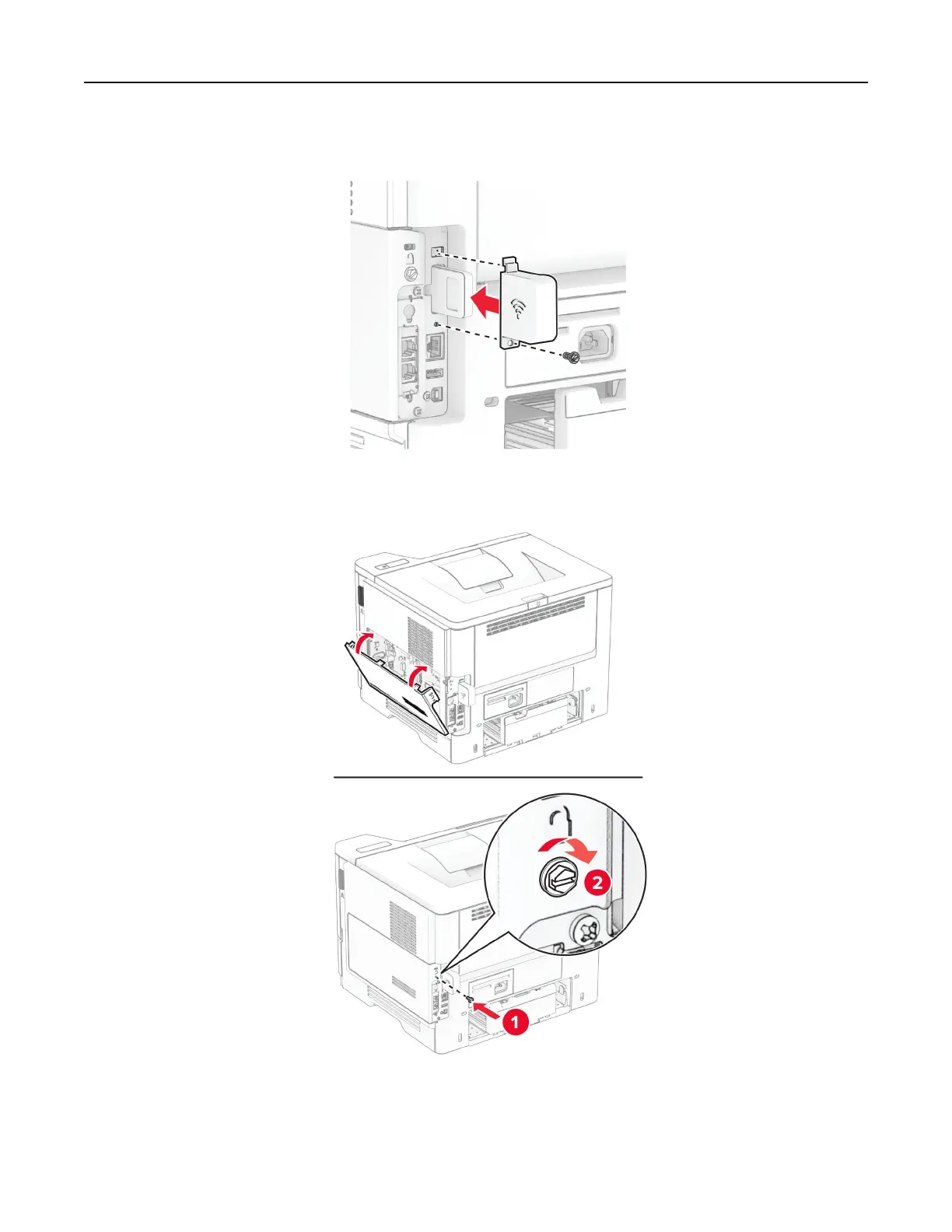 2

1