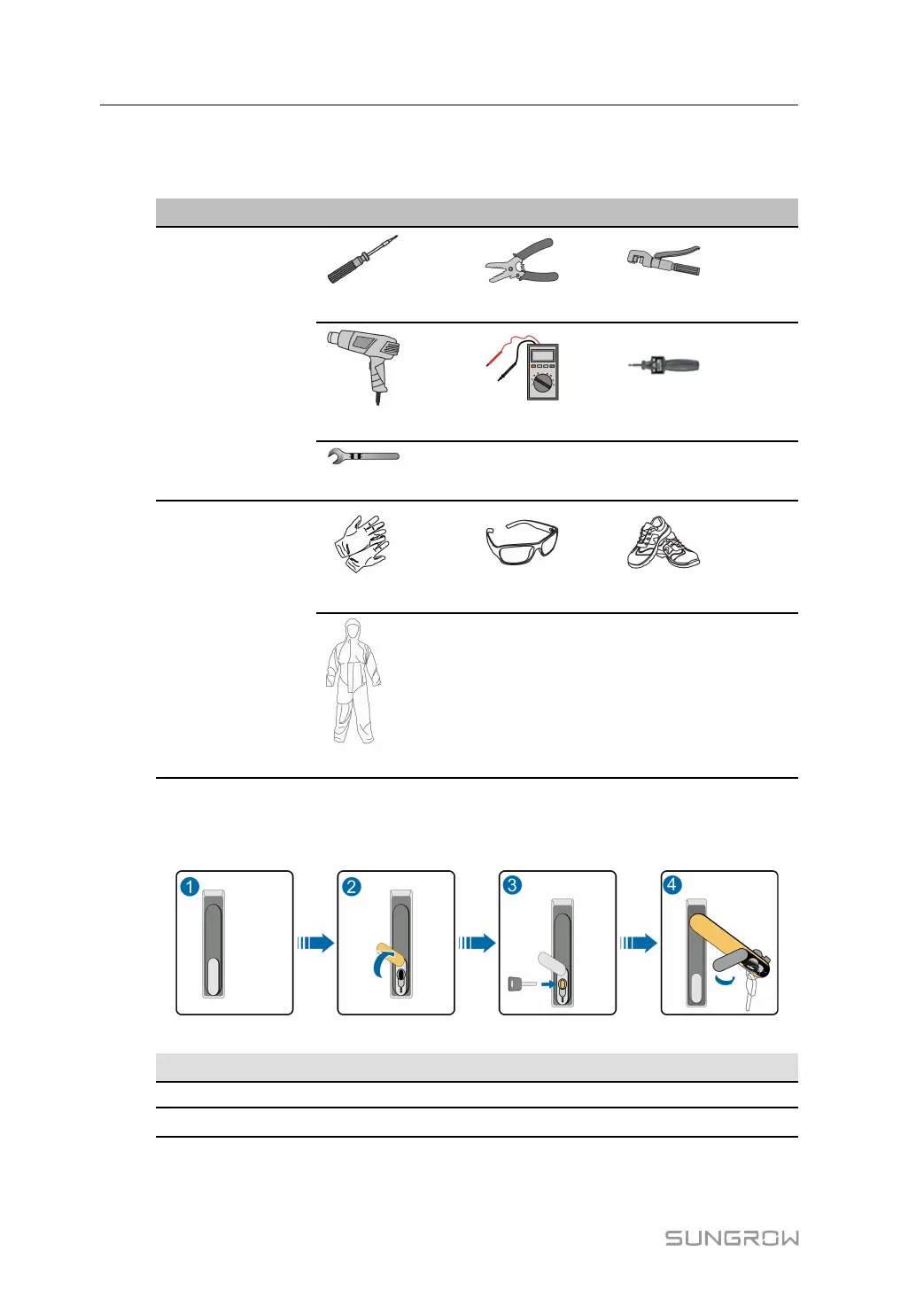 1

2

3

4

SUNGROW