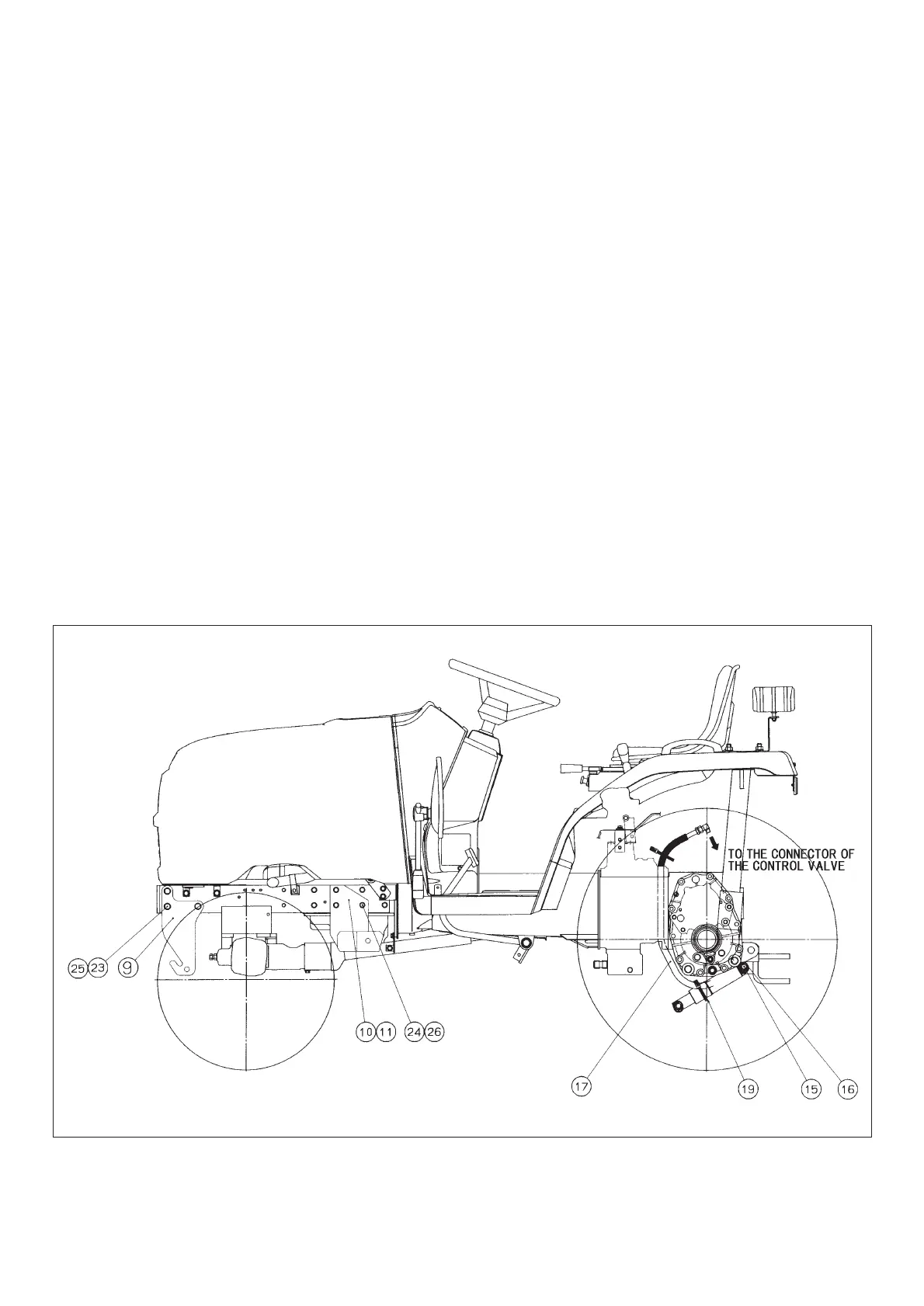 TO THE CONNECTOR OF THE CONTROL VALVE

25 23 9

10 11 24 26

17

19

15

16