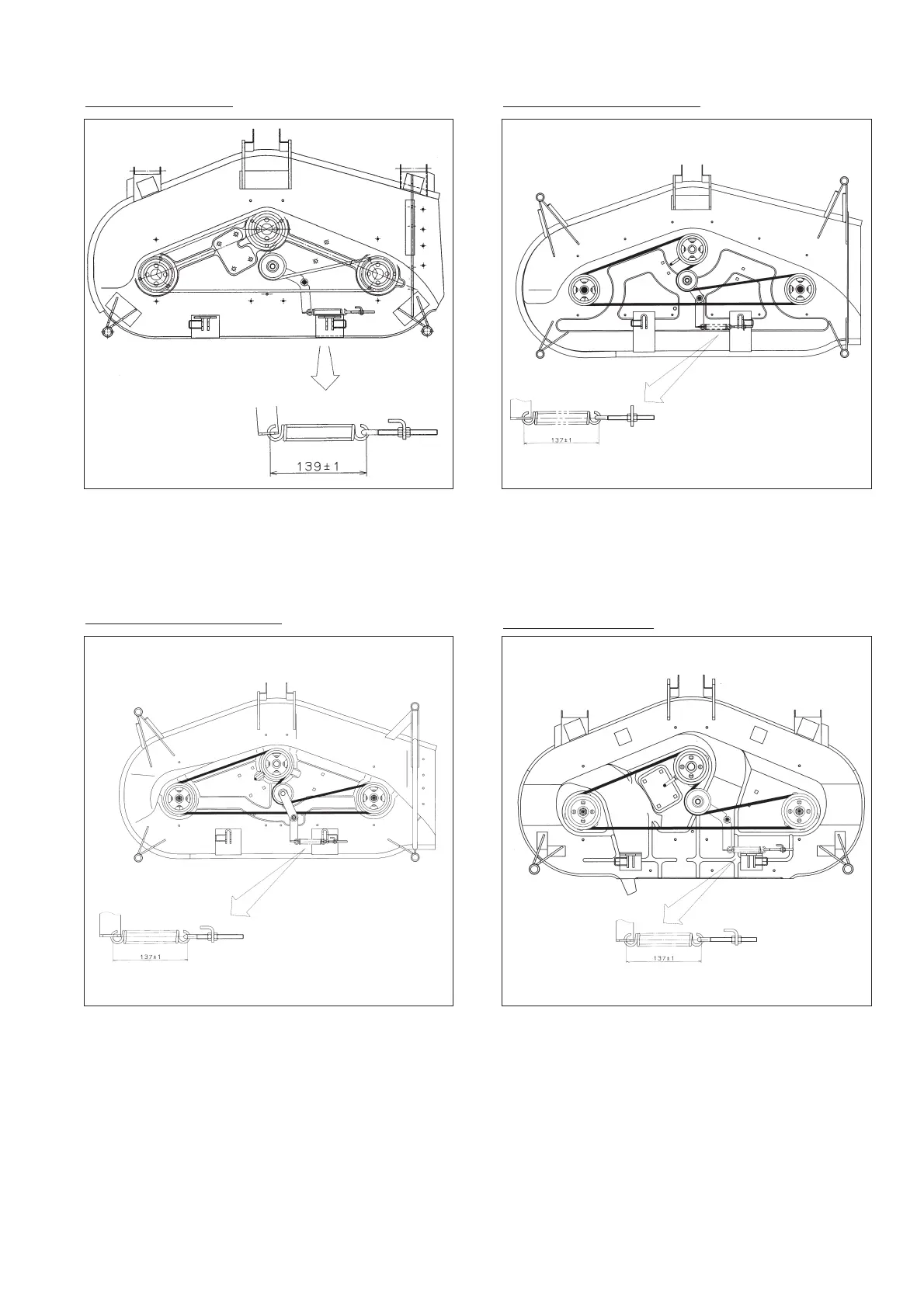 $139 \pm 1$

$137 \pm 1$

$137 \pm 1$

$137 \pm 1$