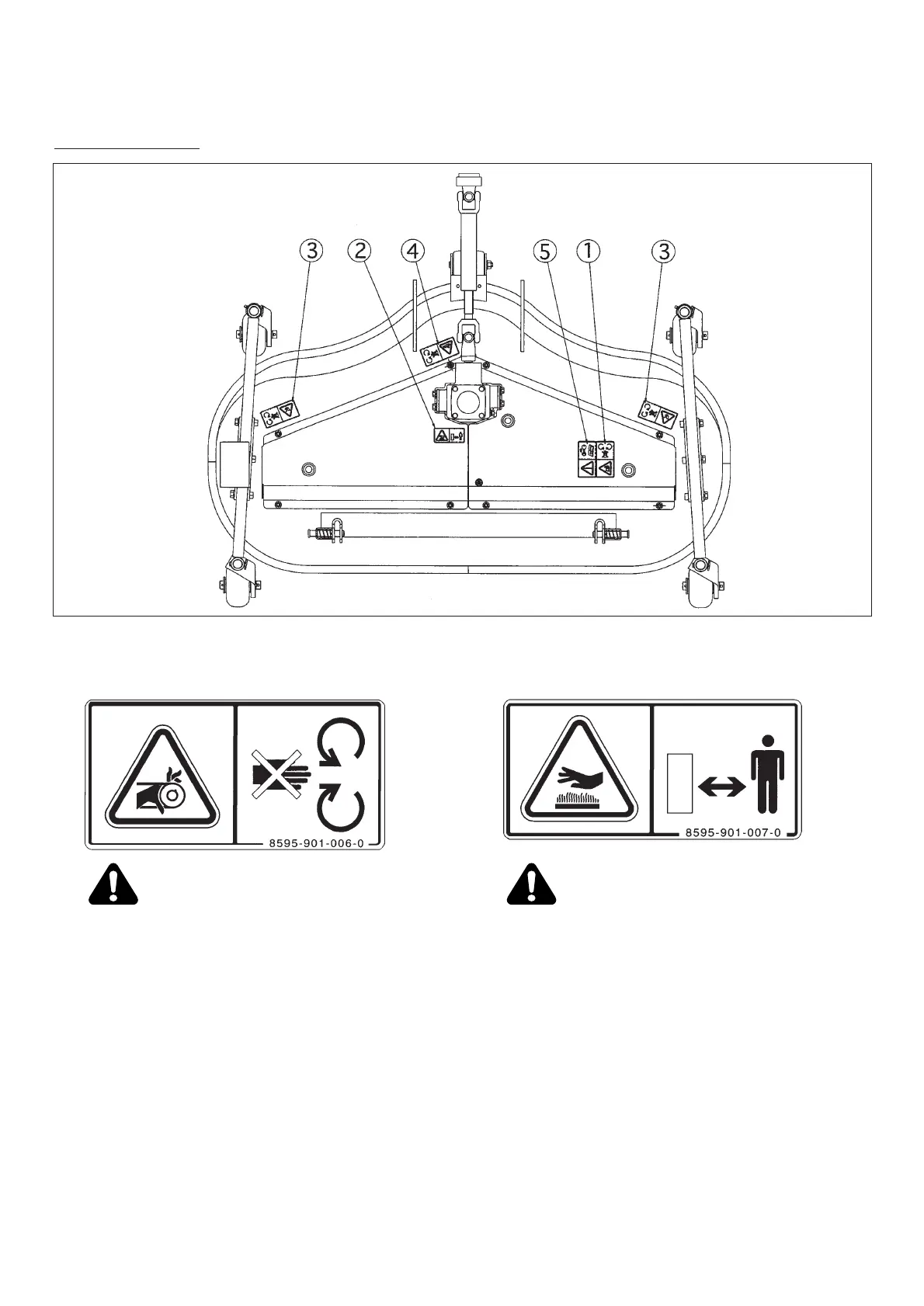 ③ ② ④ ⑤ ① ③

8595-901-006-0

8595-901-007-0