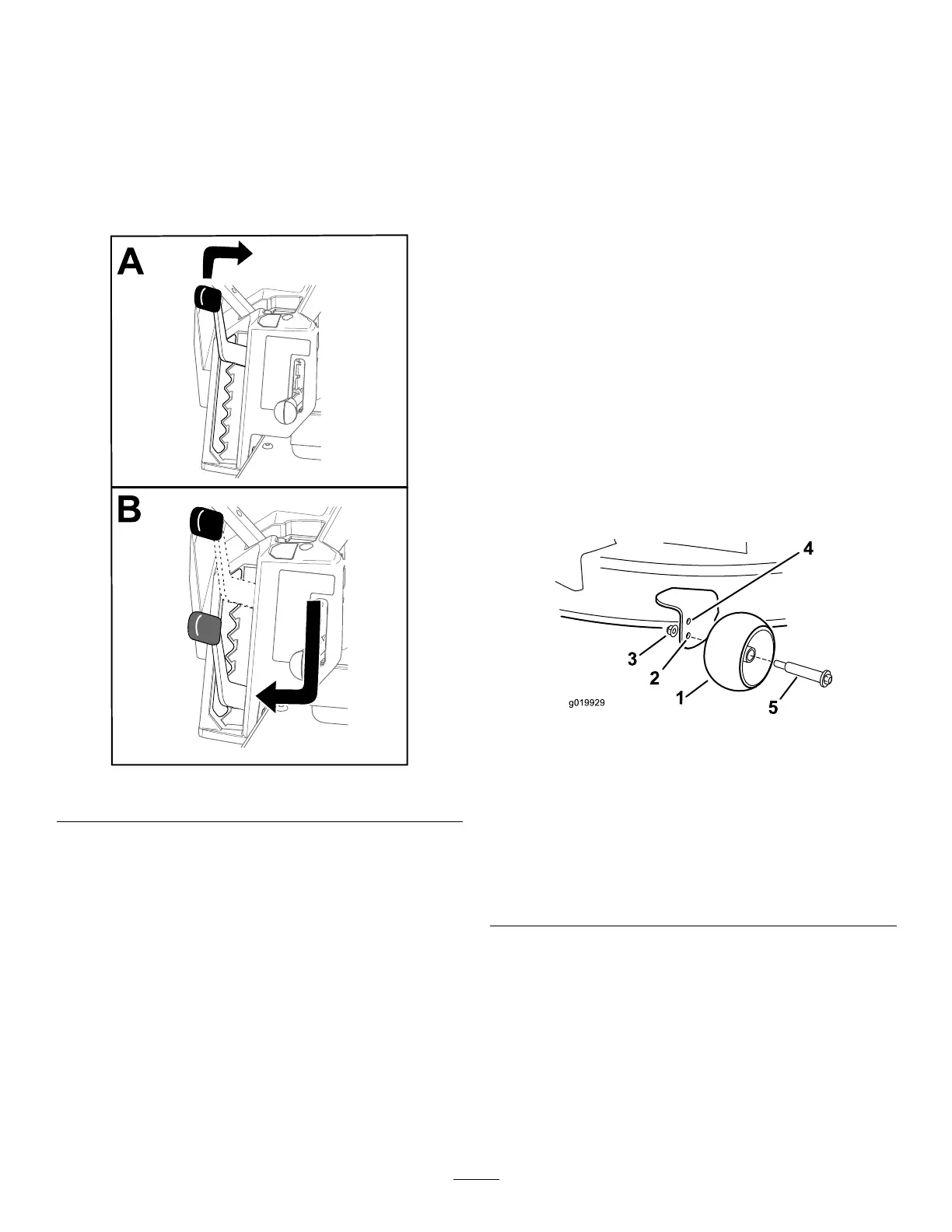 A

B

4

3

2

1

5

g019929