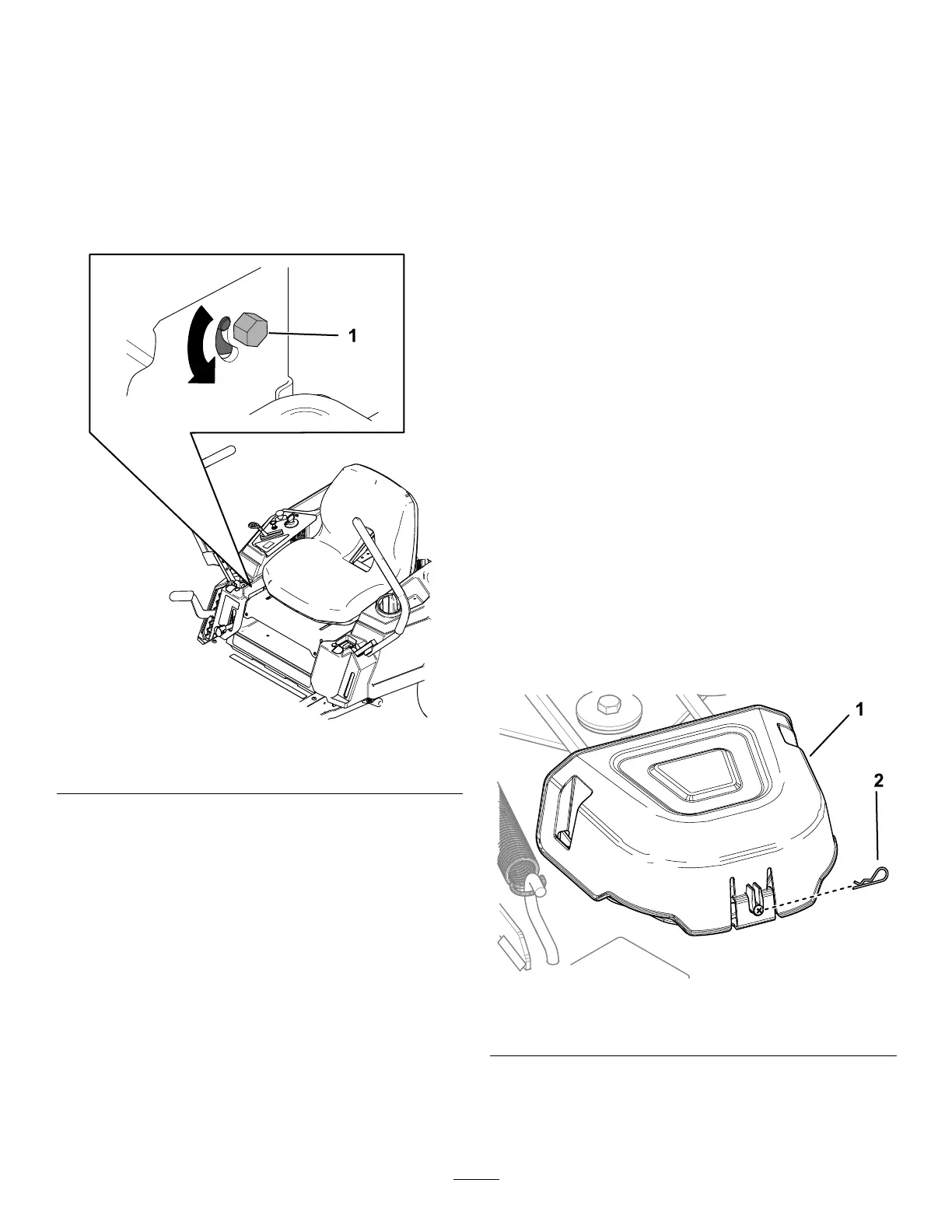 1

1

2