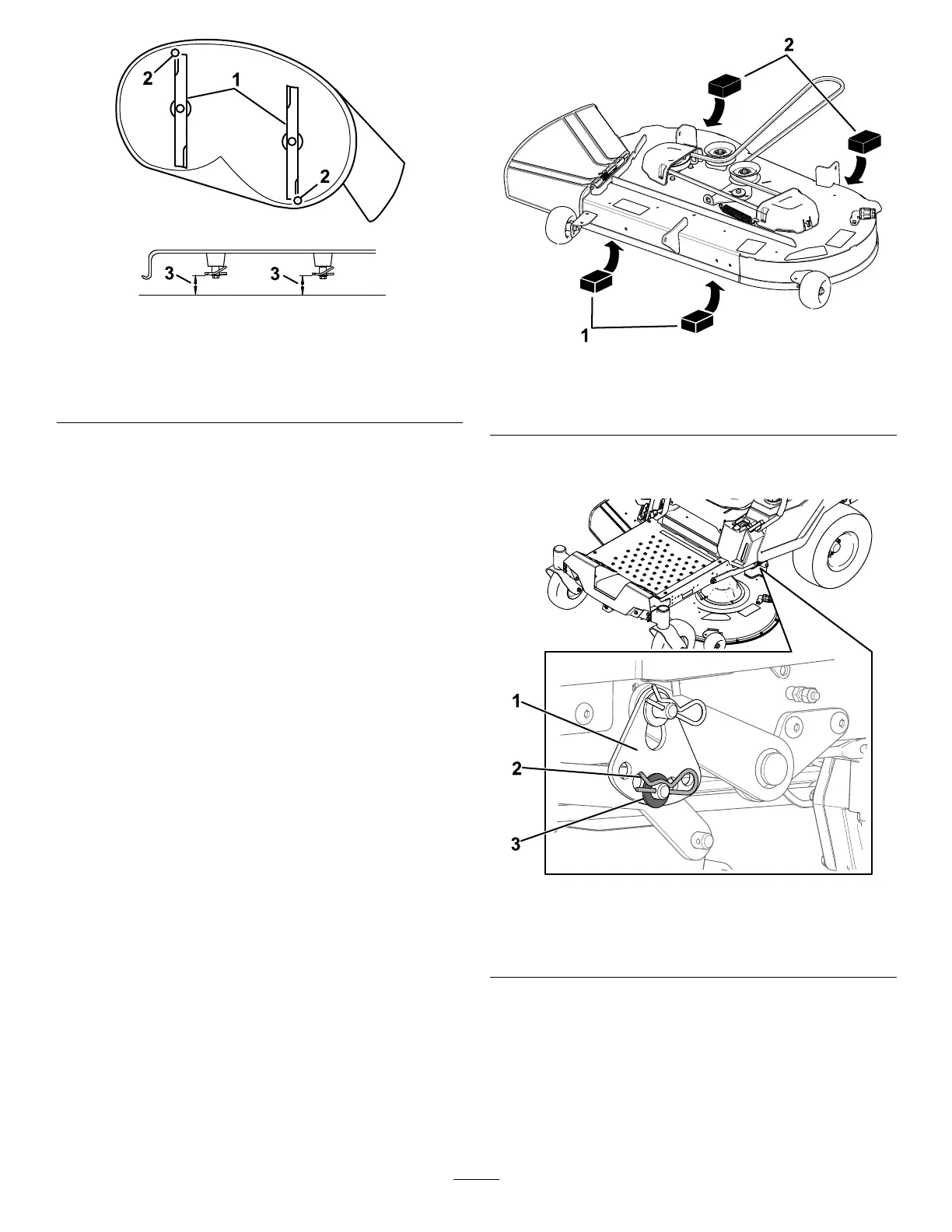 2
1
2
3
3

2
1

1
2
3