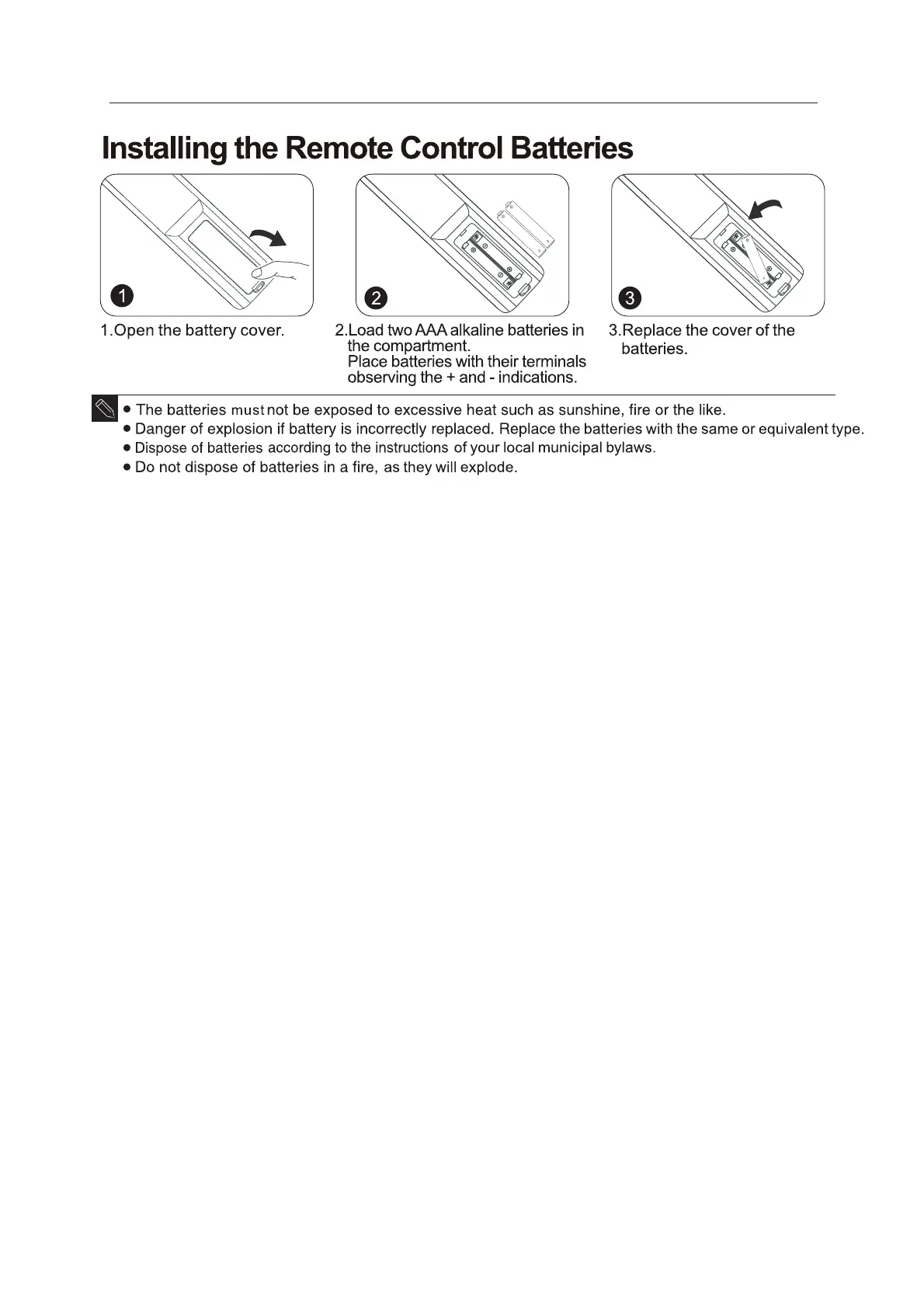 Installing the Remote Control Batteries

1

2

3

1.Open the battery cover.

2.Load two AAA alkaline batteries in the compartment. Place batteries with their terminals observing the + and - indications.

3.Replace the cover of the batteries.

● The batteries must not be exposed to excessive heat such as sunshine, fire or the like.
● Danger of explosion if battery is incorrectly replaced. Replace the batteries with the same or equivalent type.
● Dispose of batteries according to the instructions of your local municipal bylaws.
● Do not dispose of batteries in a fire, as they will explode.