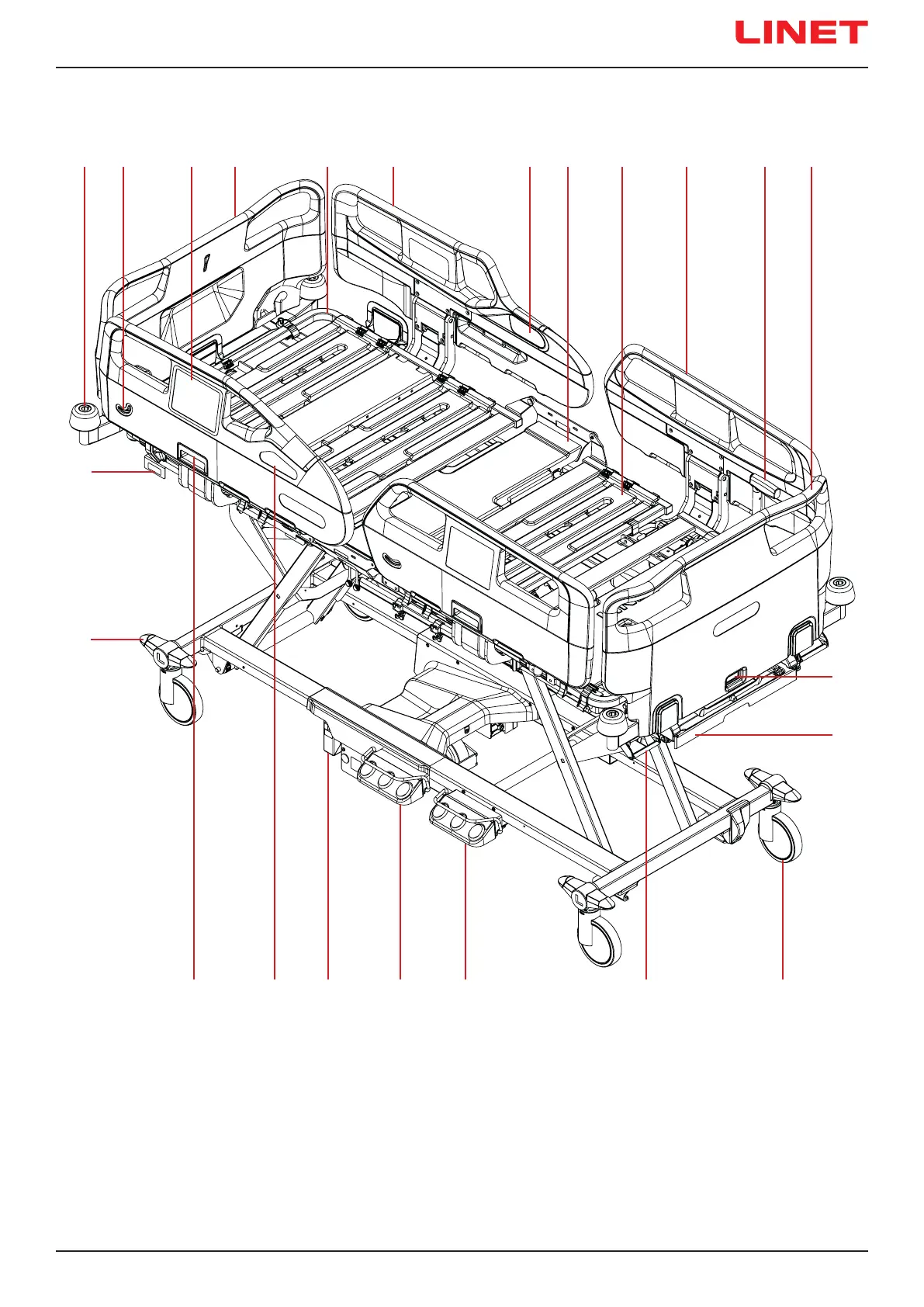 LINET