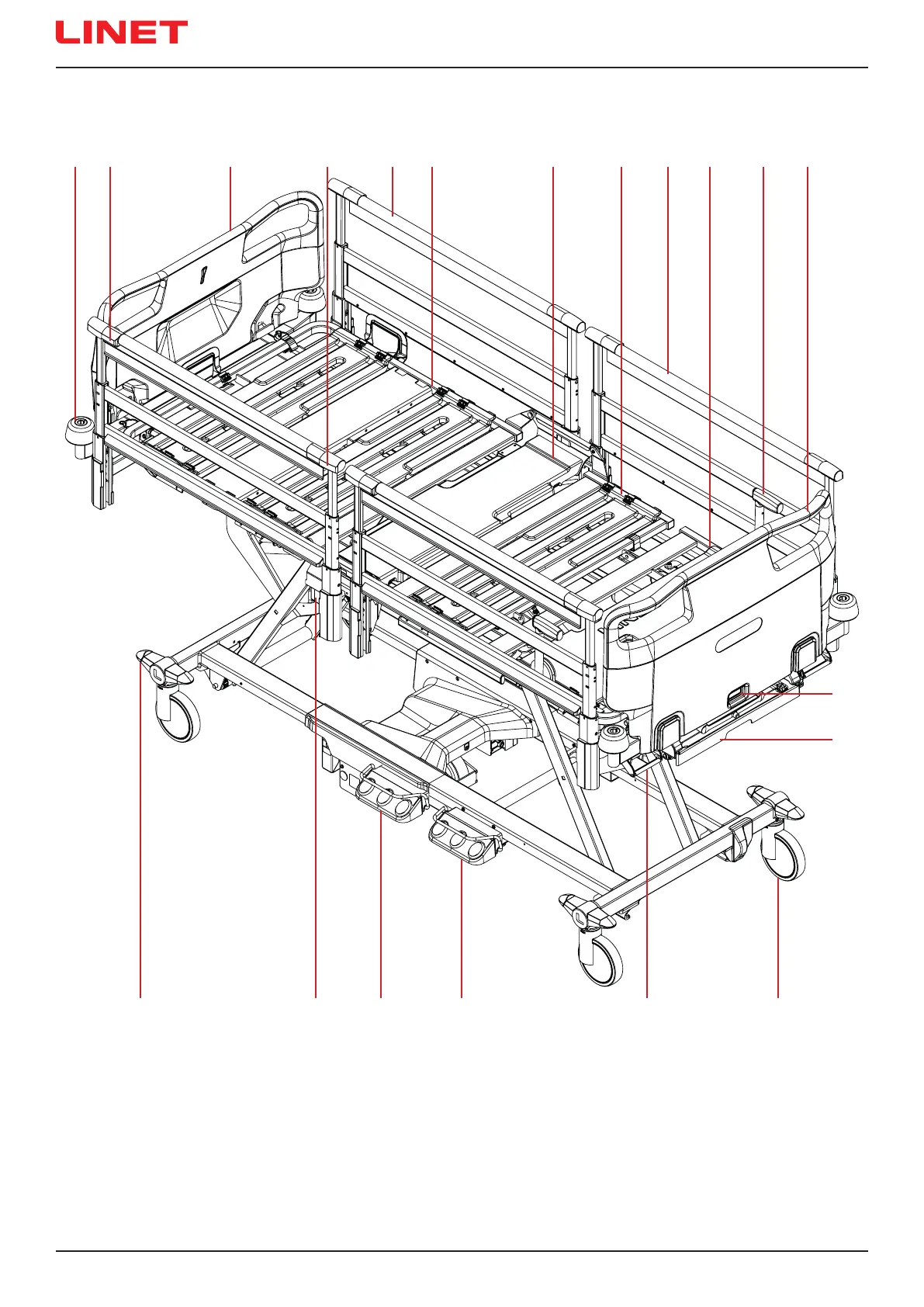 LINET