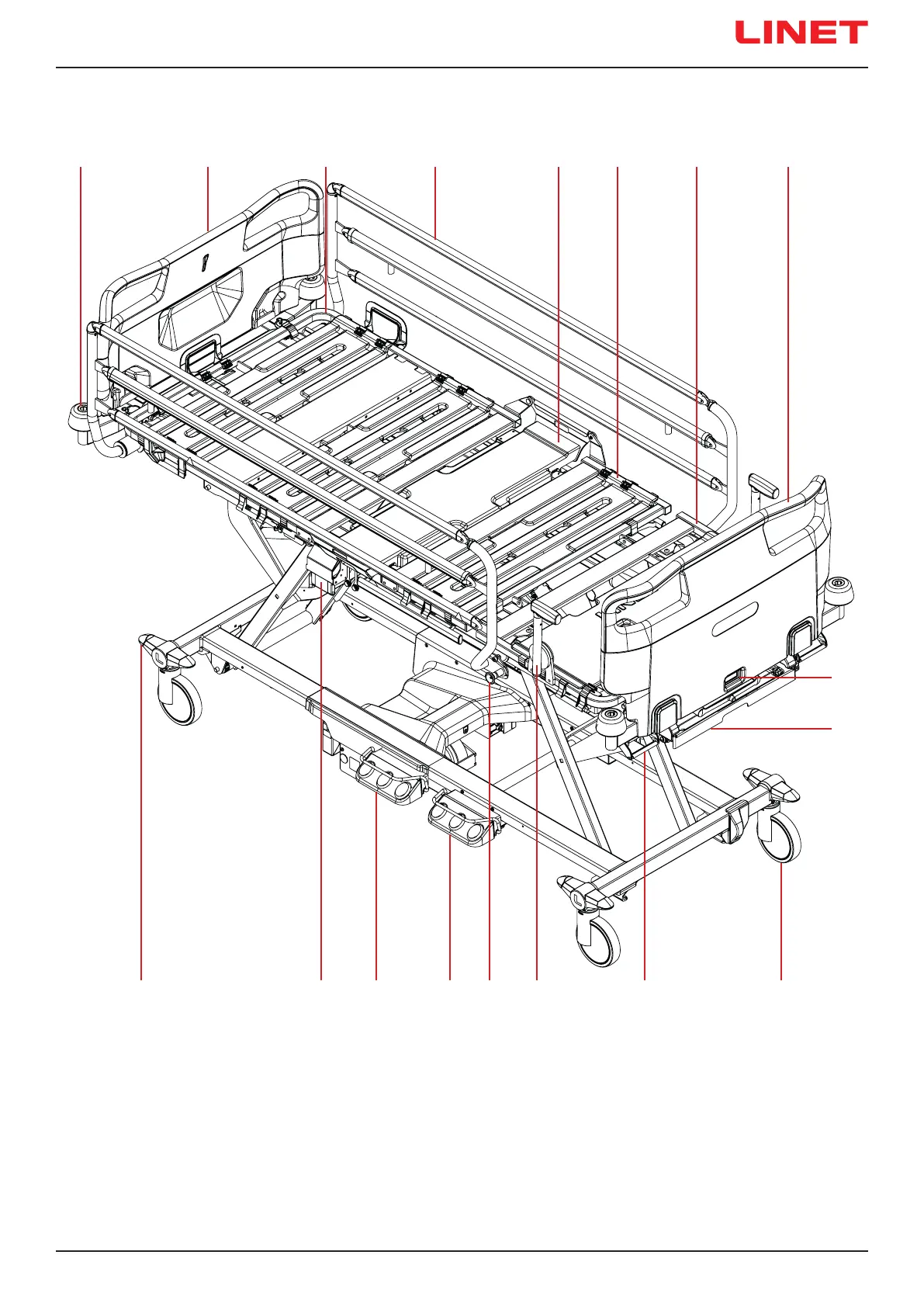 LINET