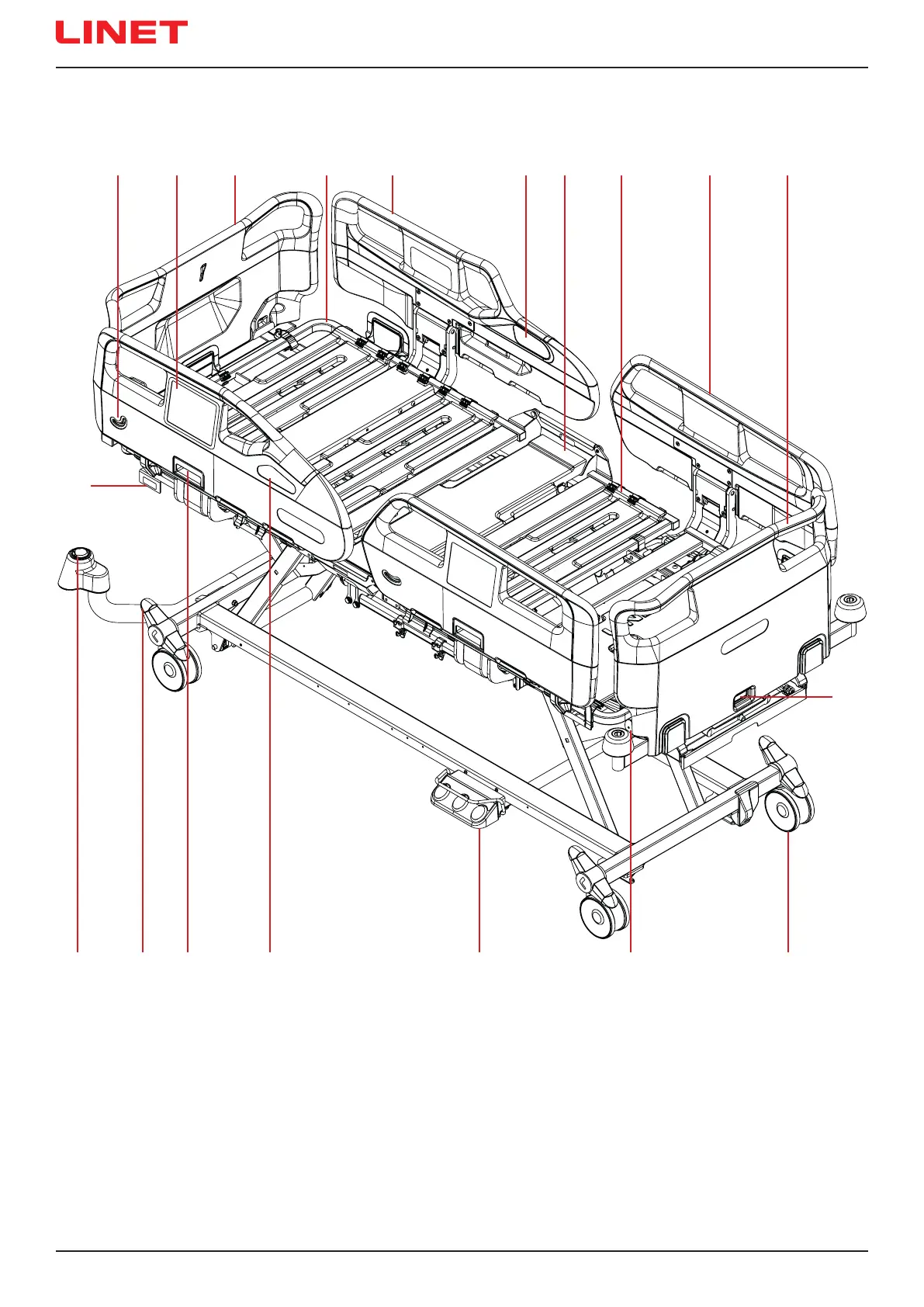 LINET