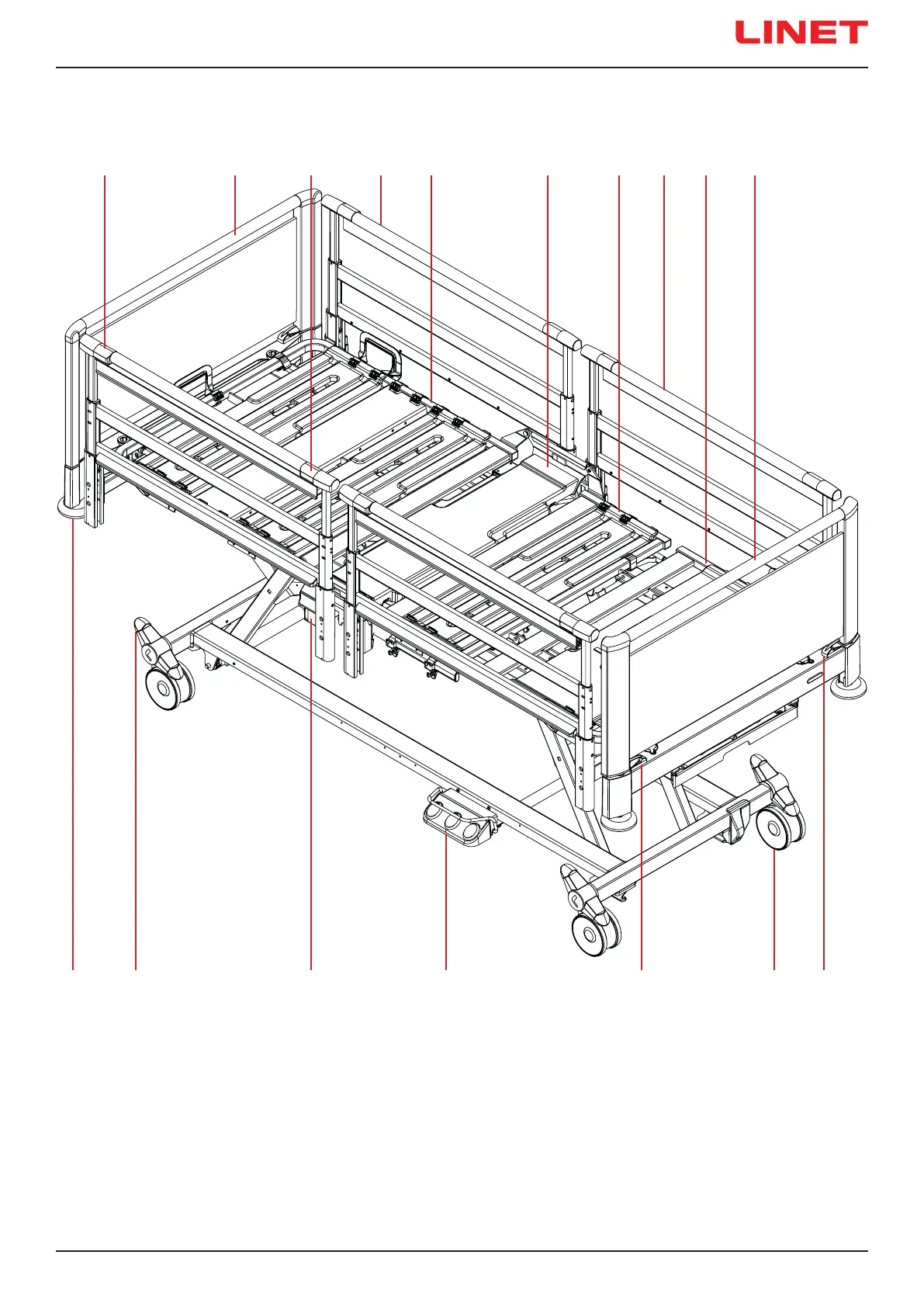 LINET