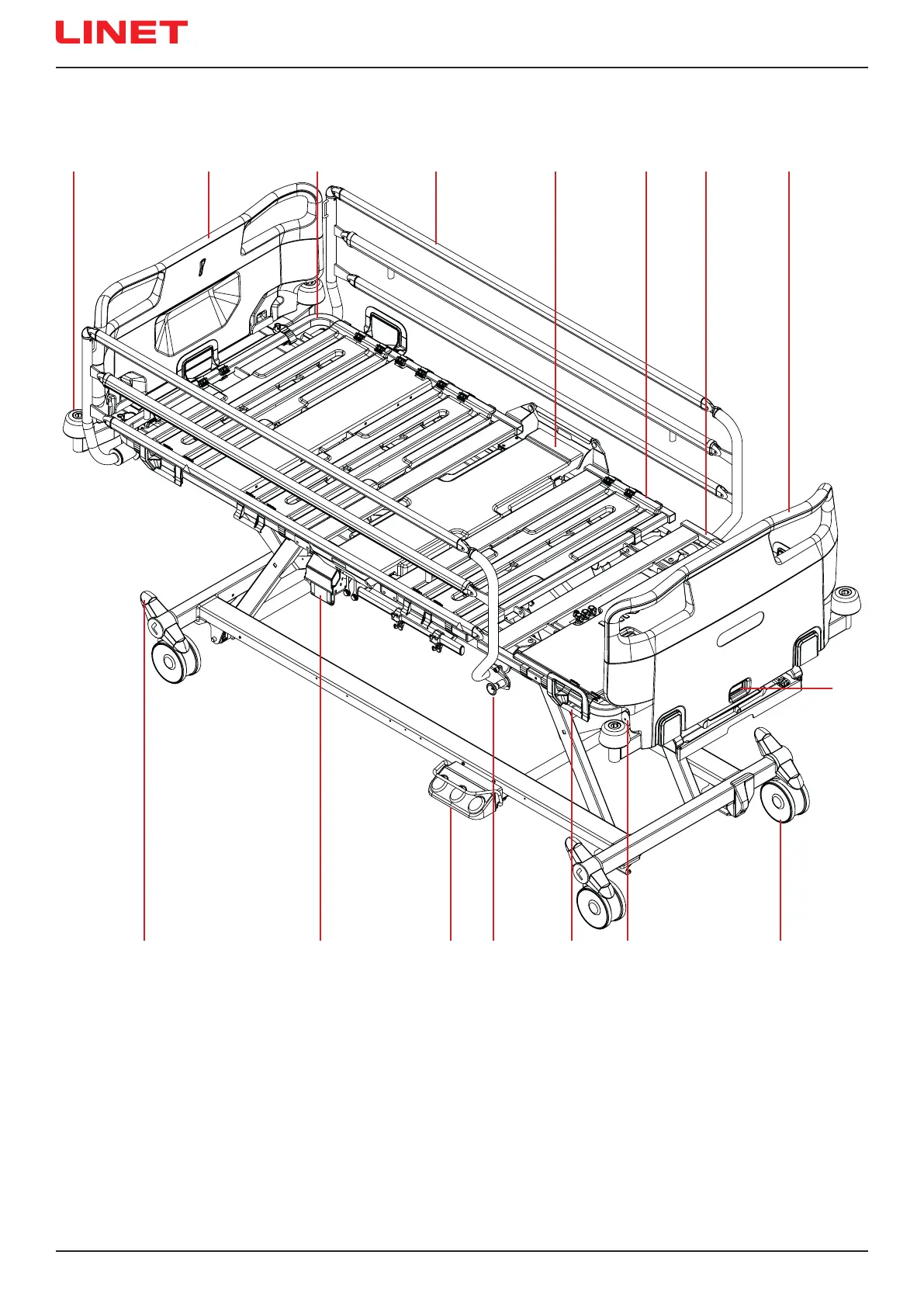 LINET