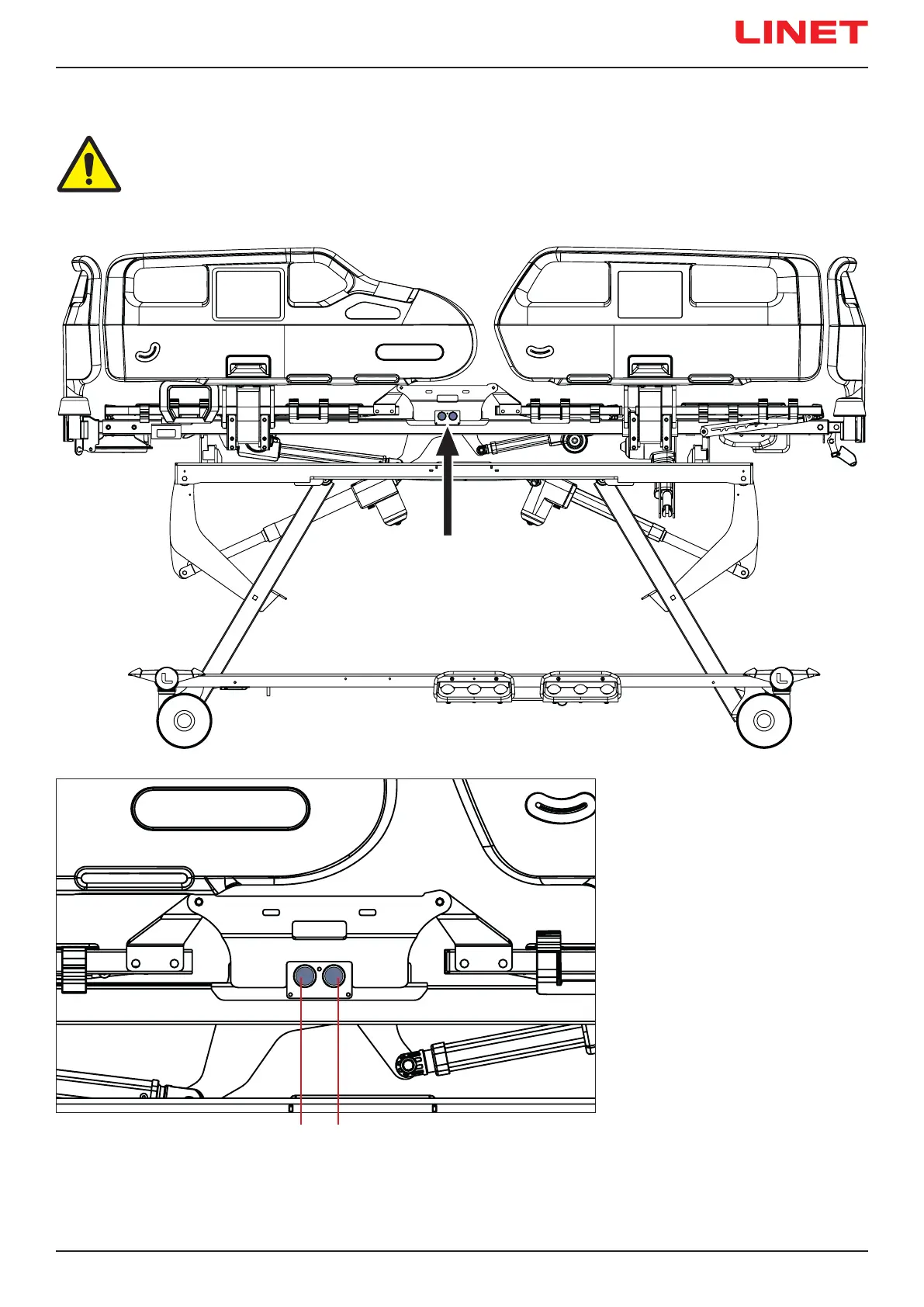 LINET