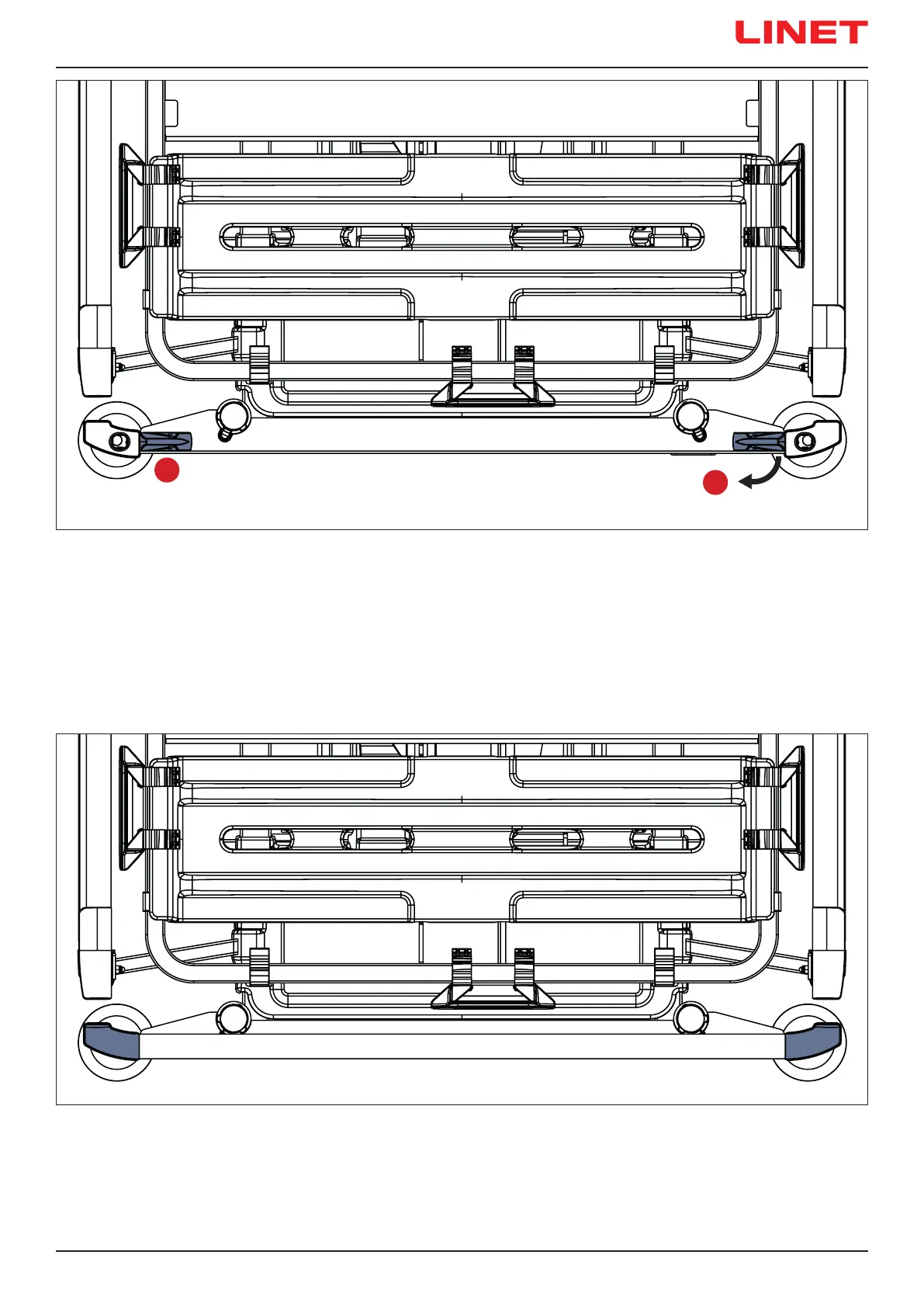 LINET