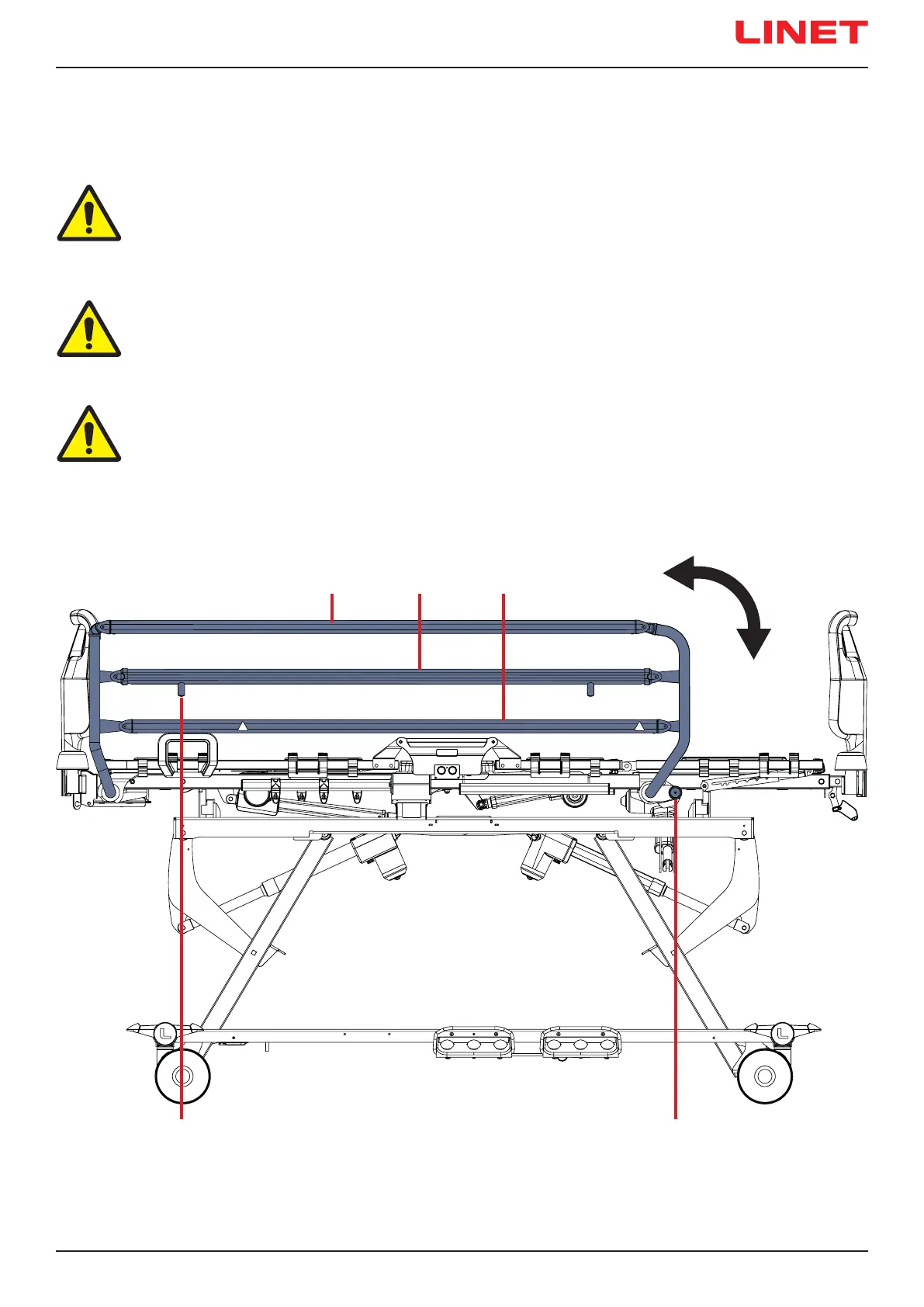 LINET