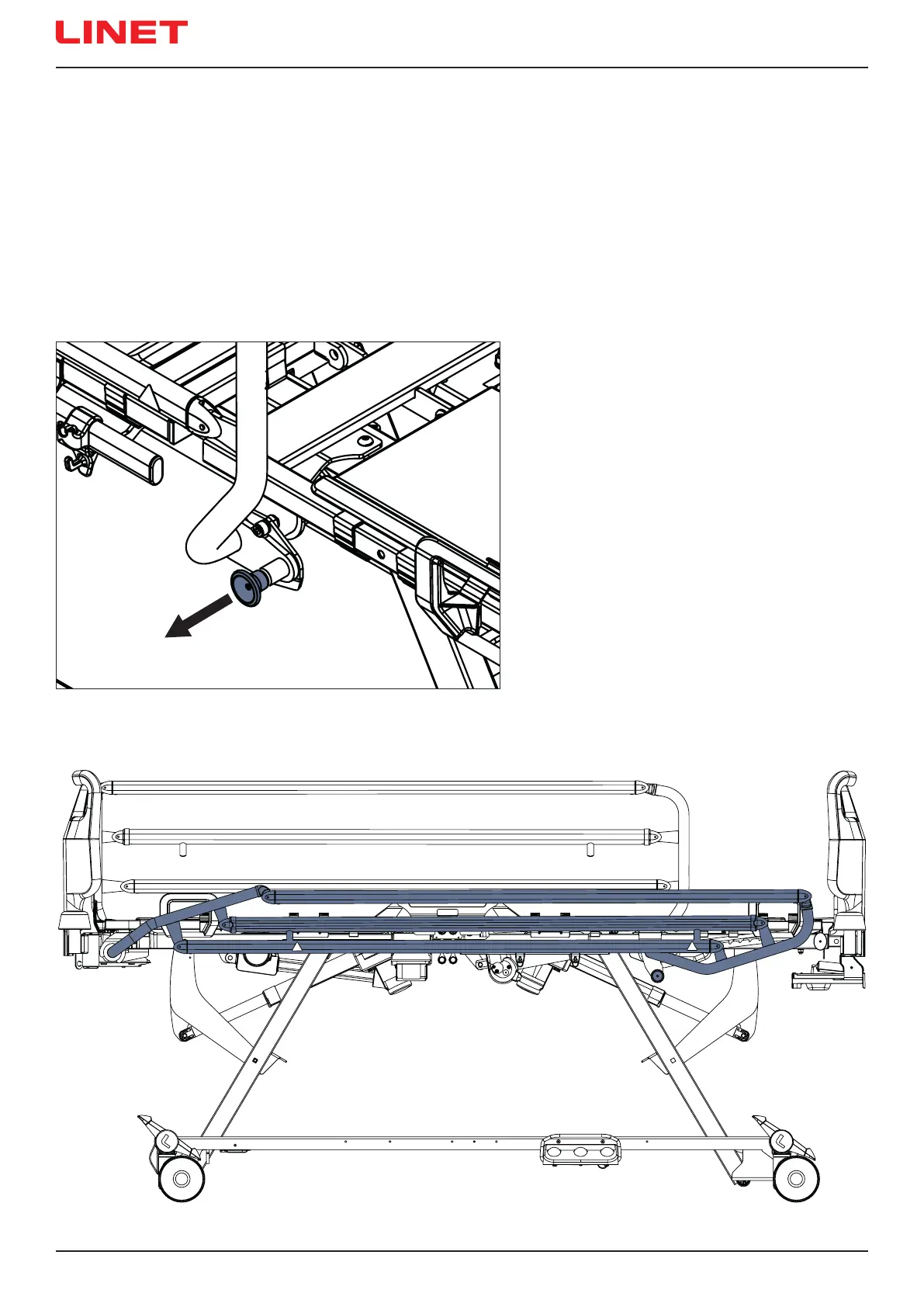 LINET