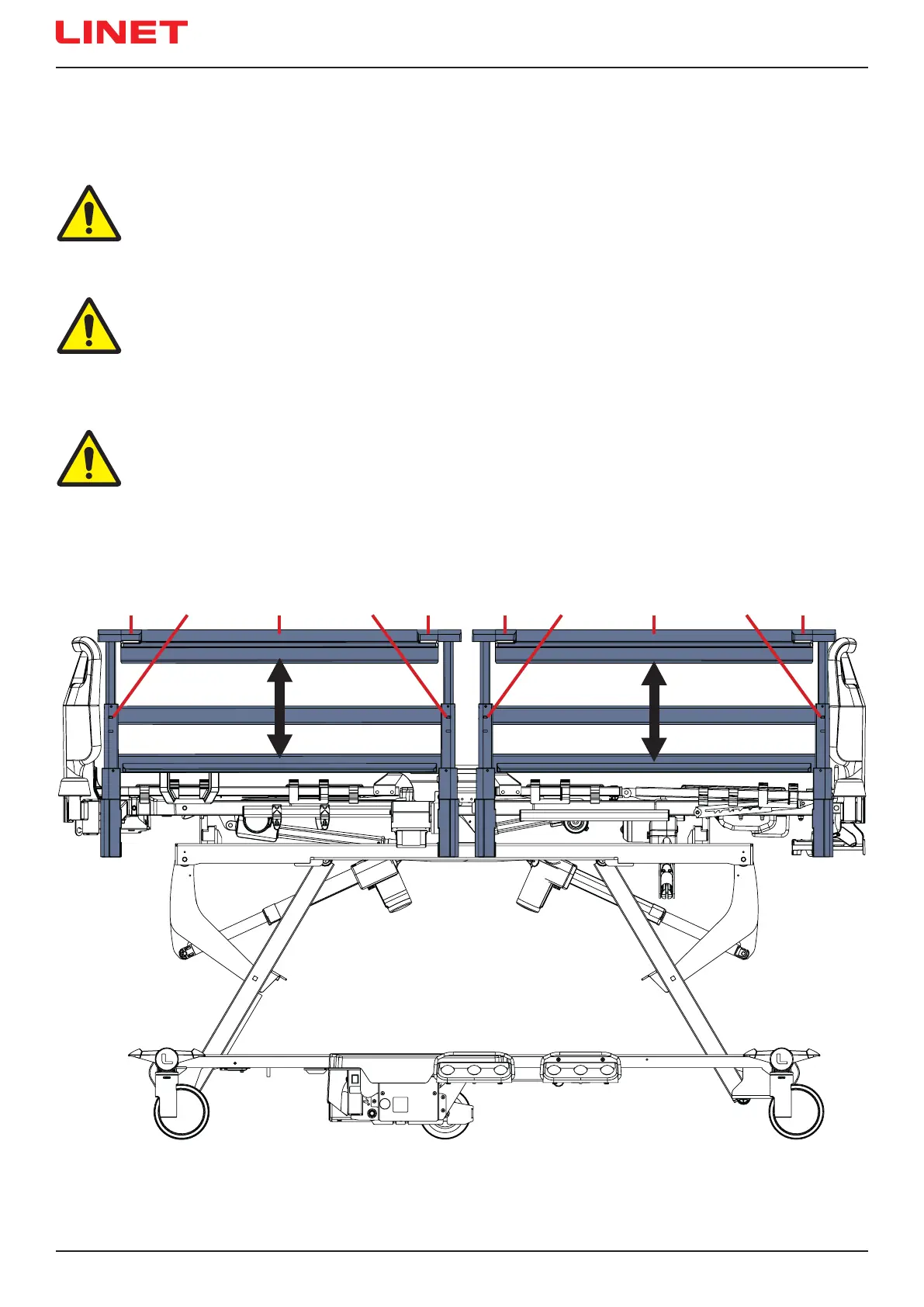 LINET