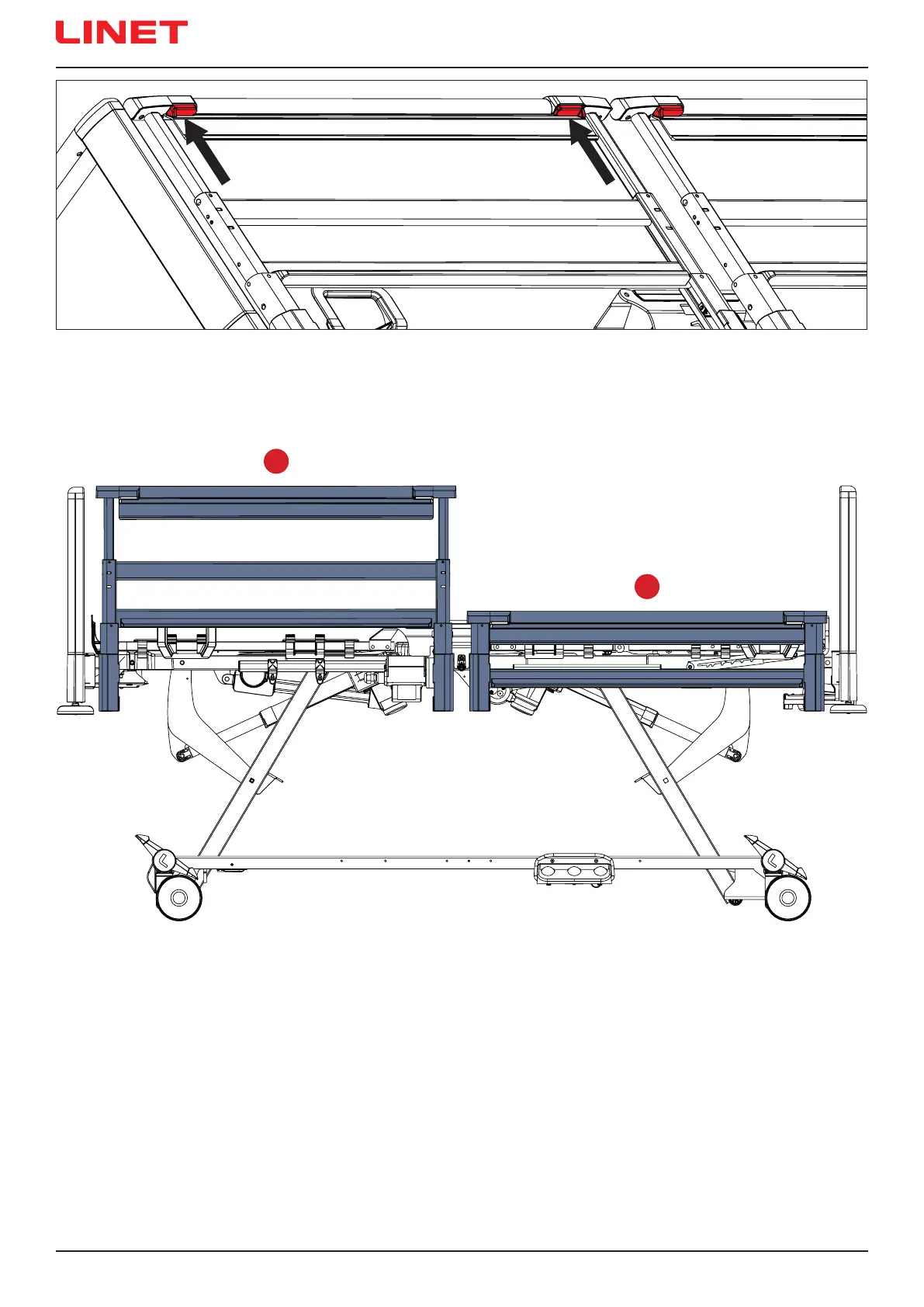 LINET