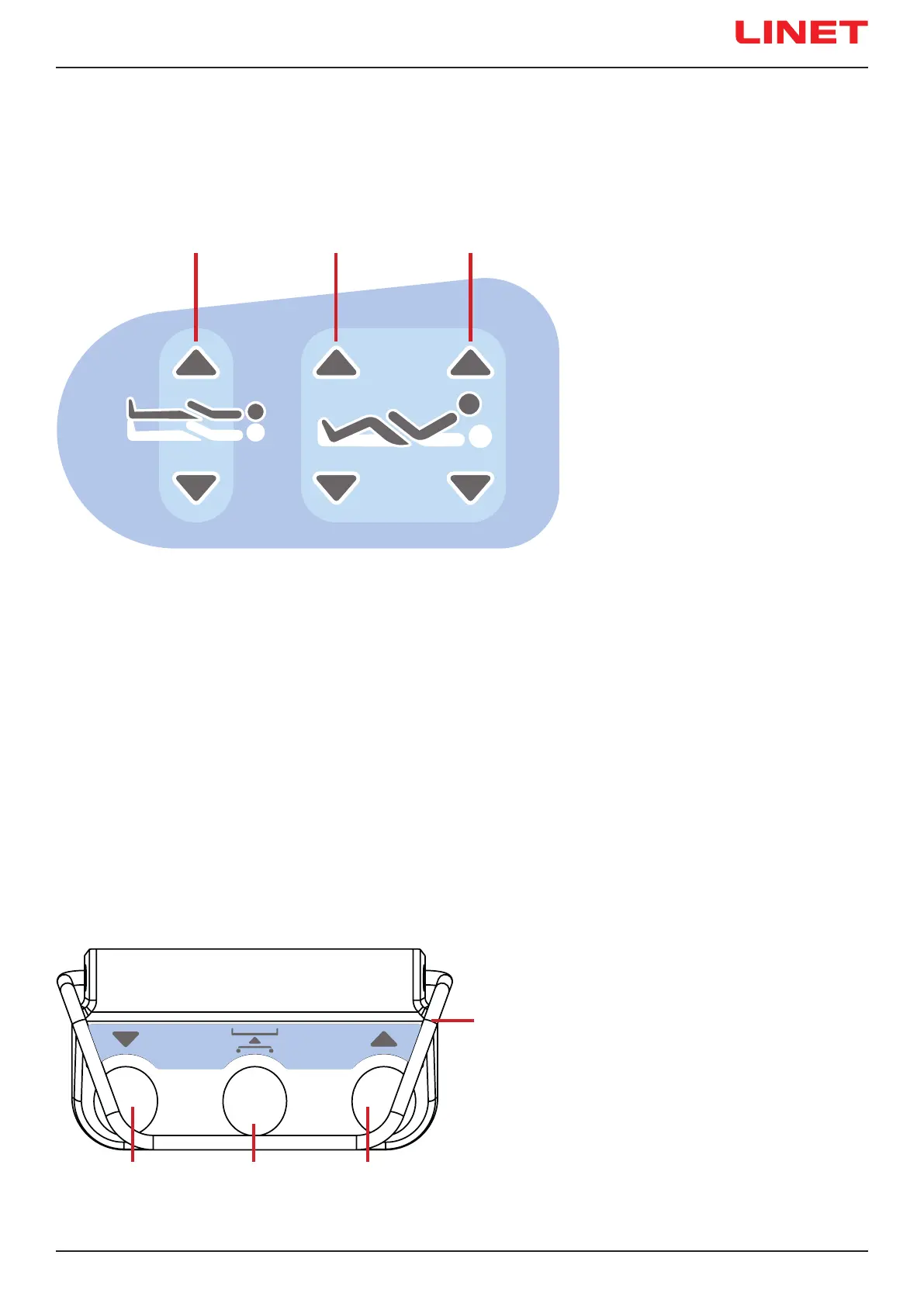 LINET