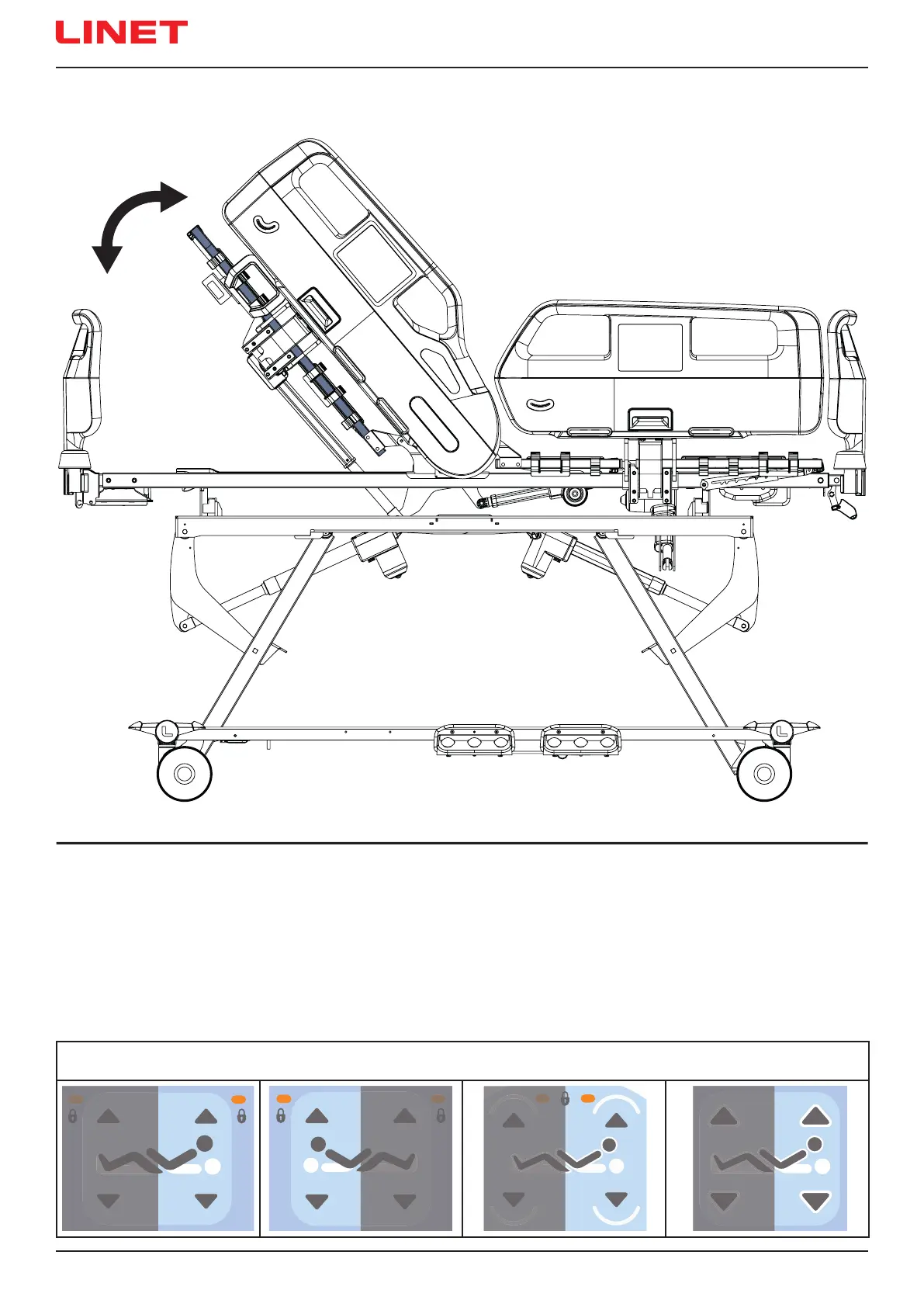 LINET