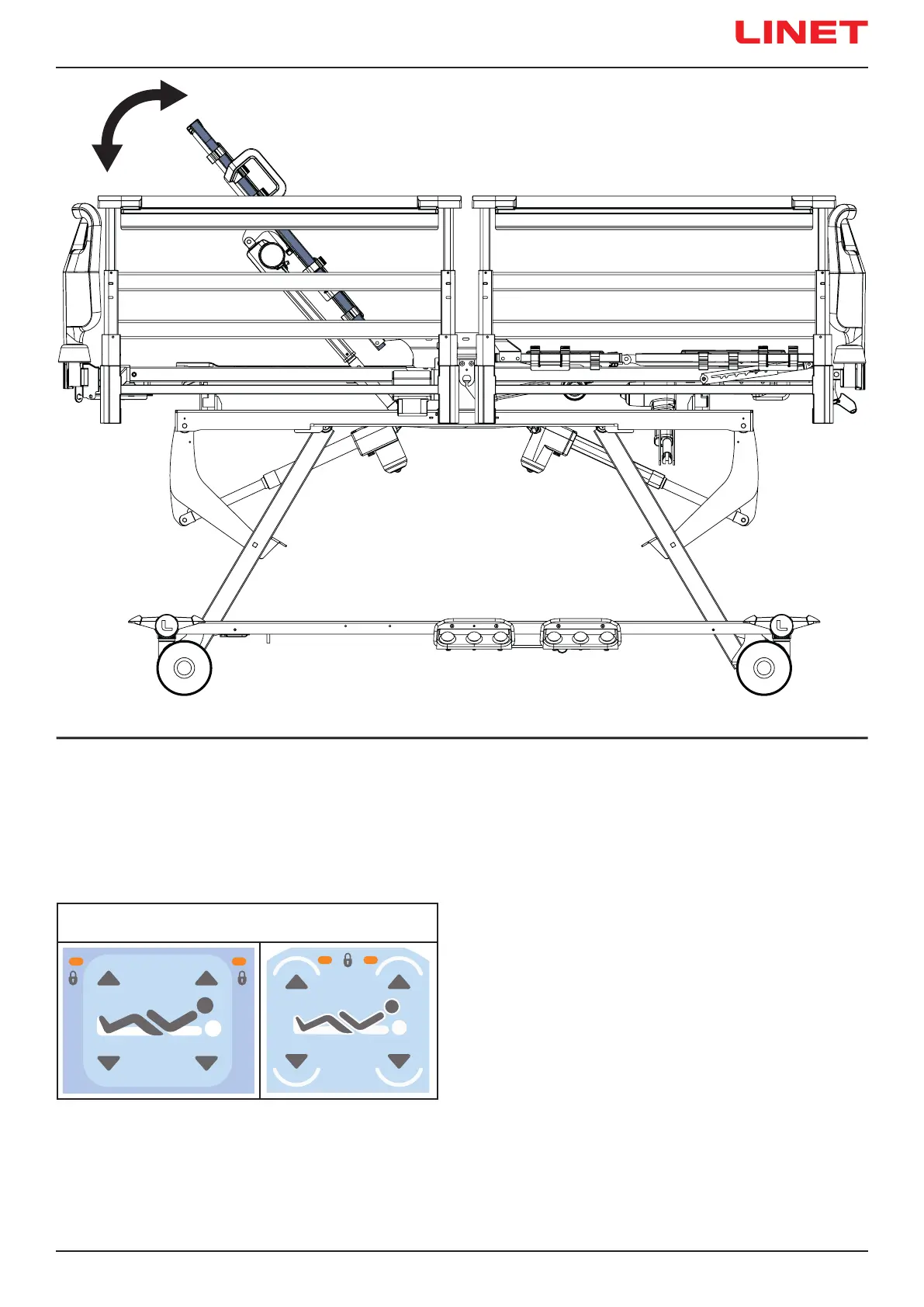 LINET