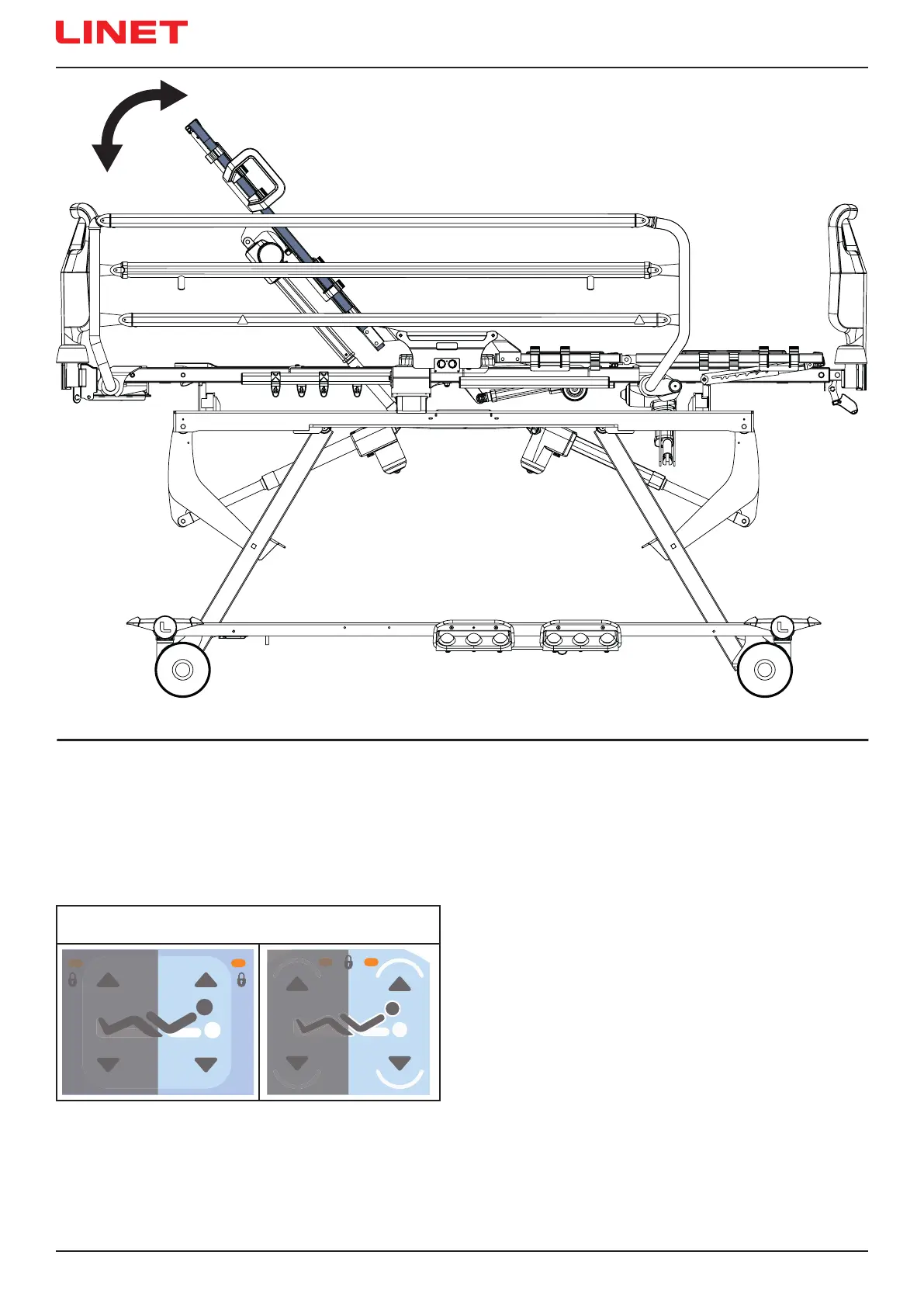 LINET