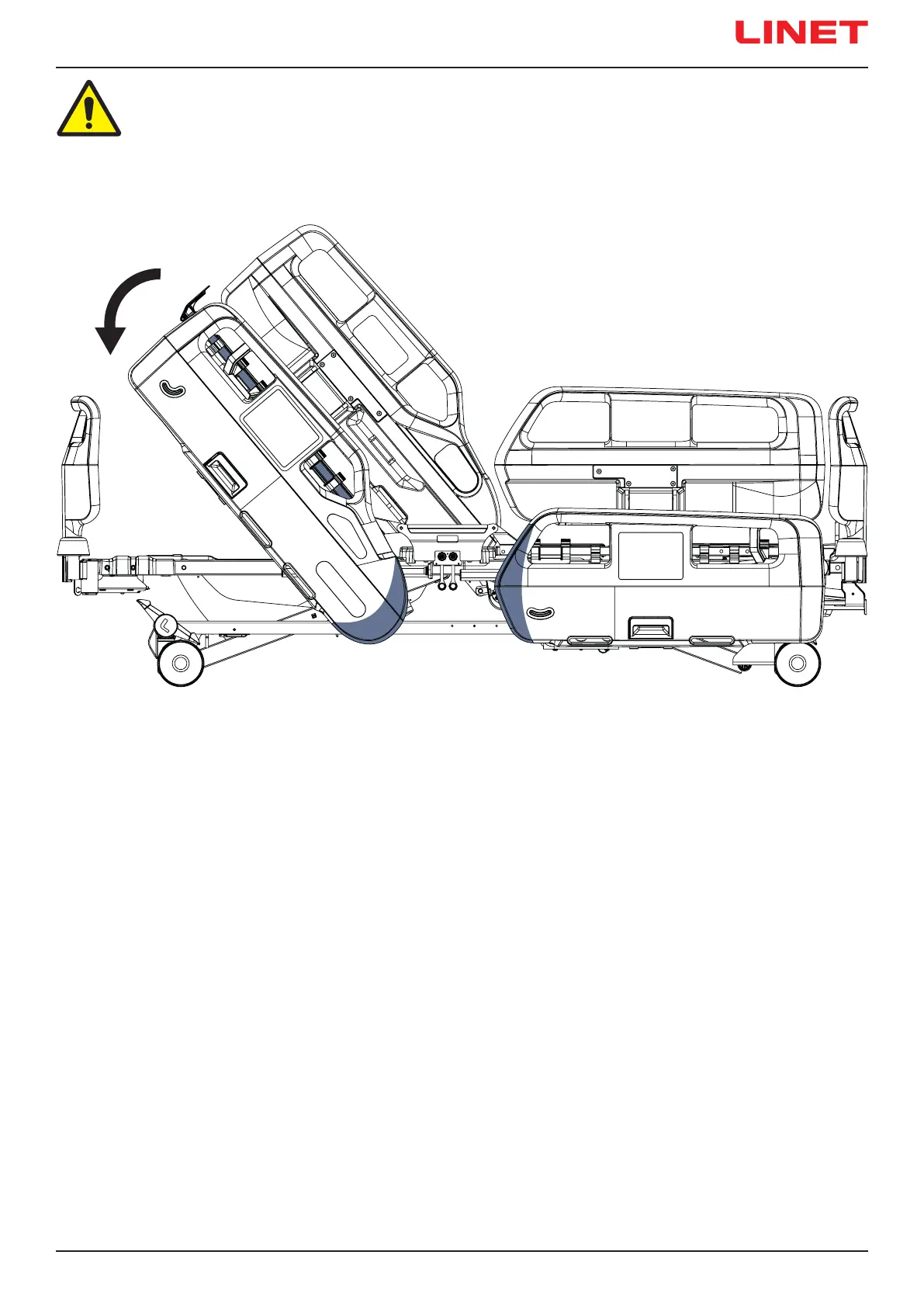 LINET