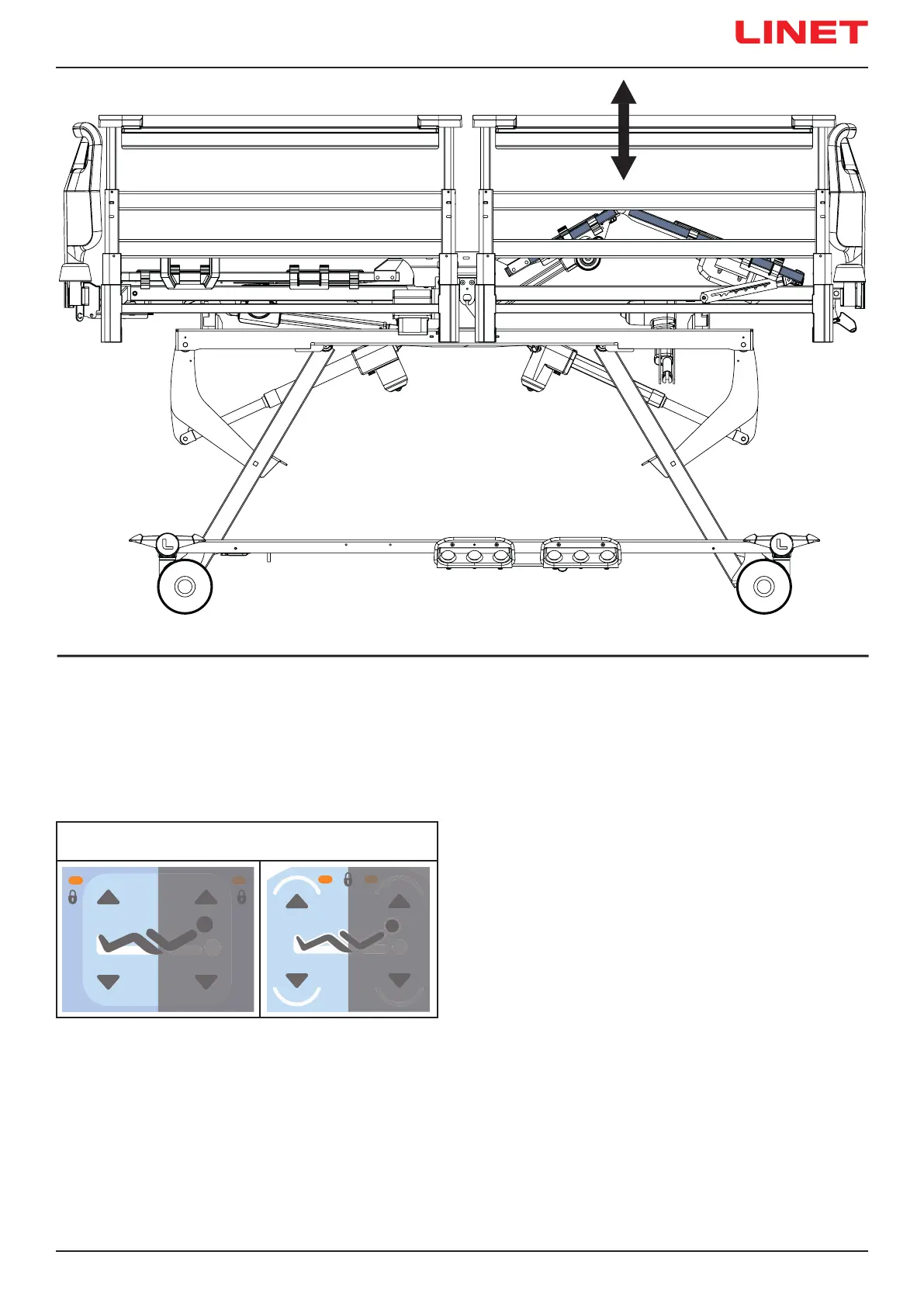 LINET