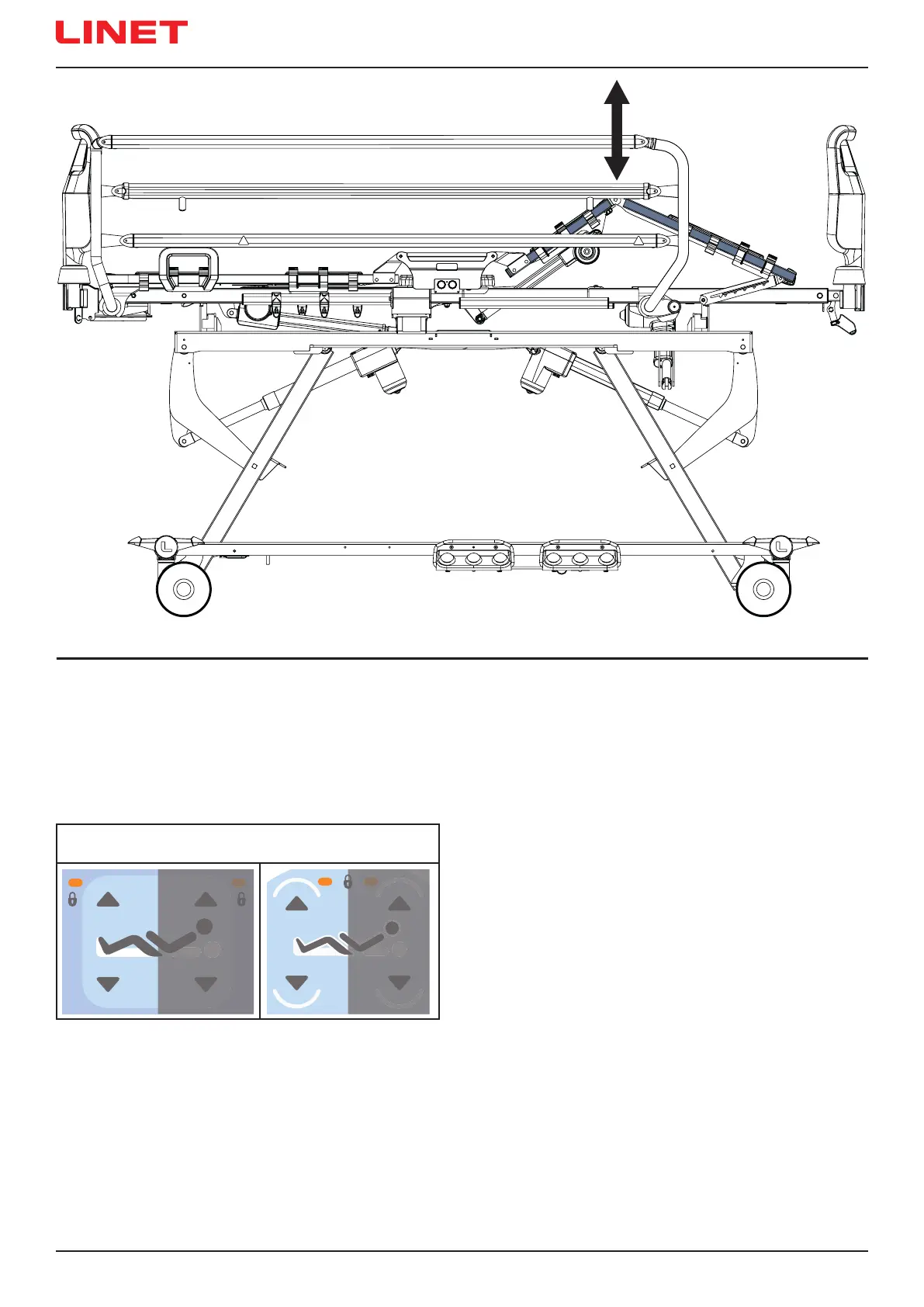 LINET