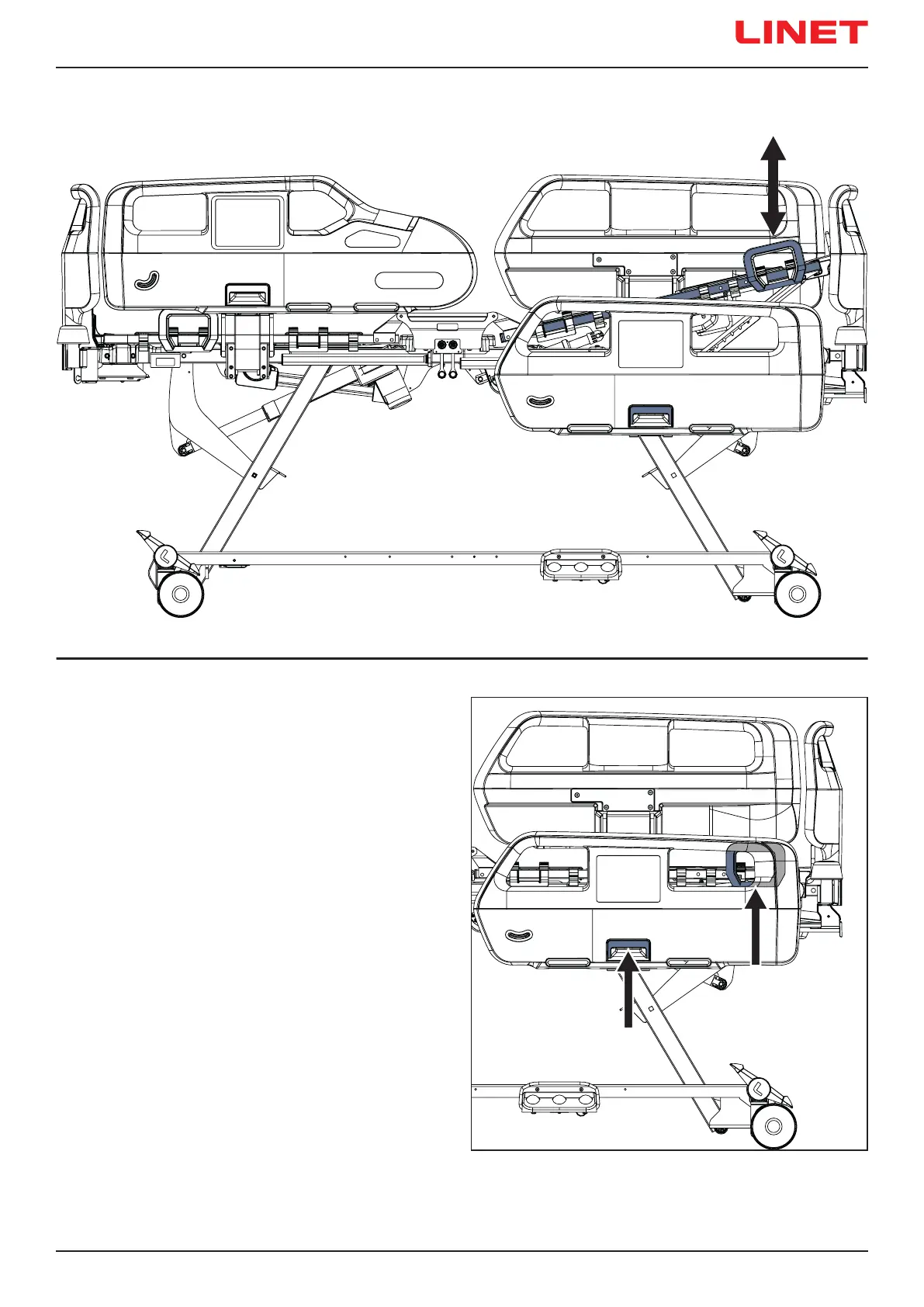 LINET