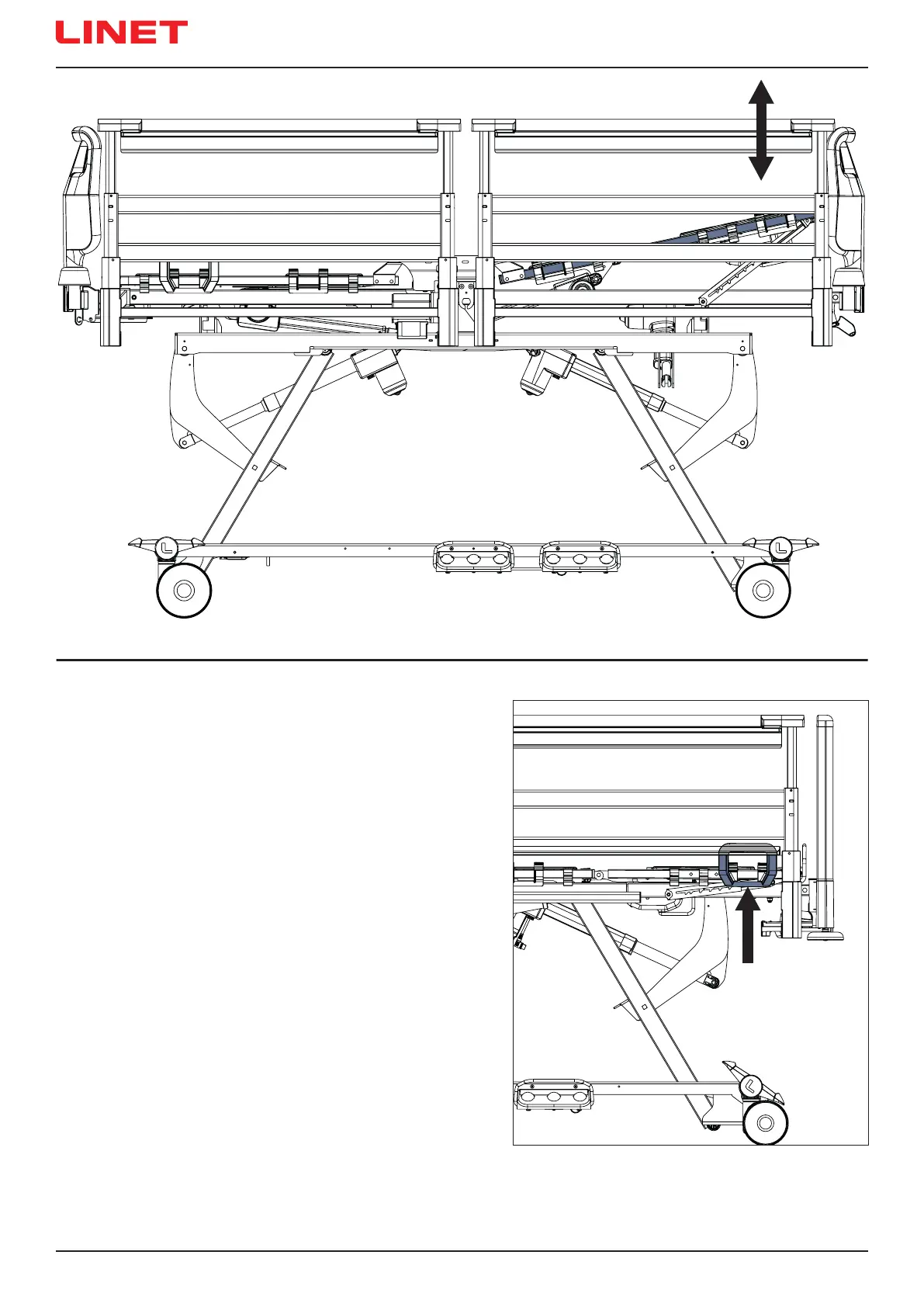 LINET