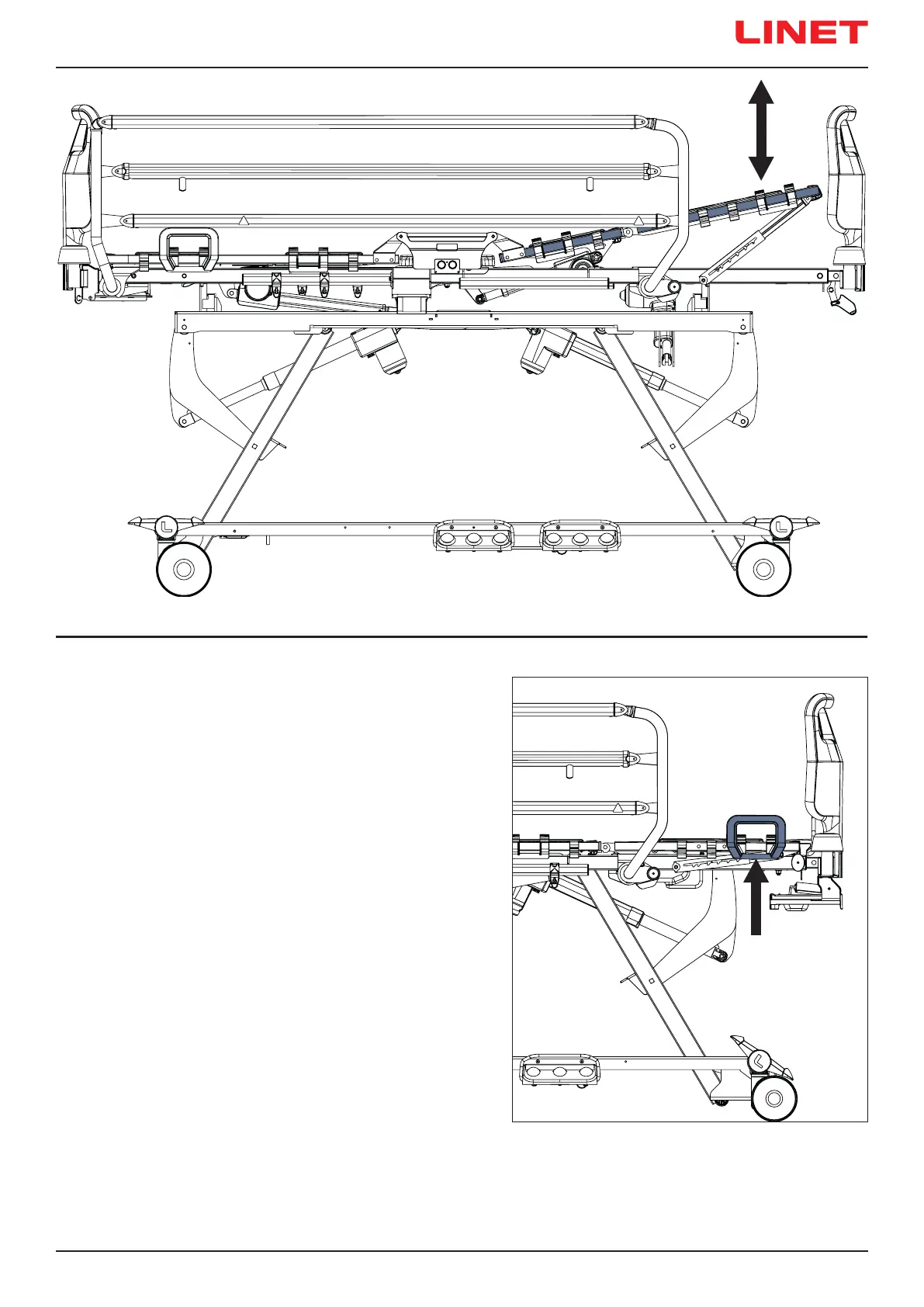 LINET